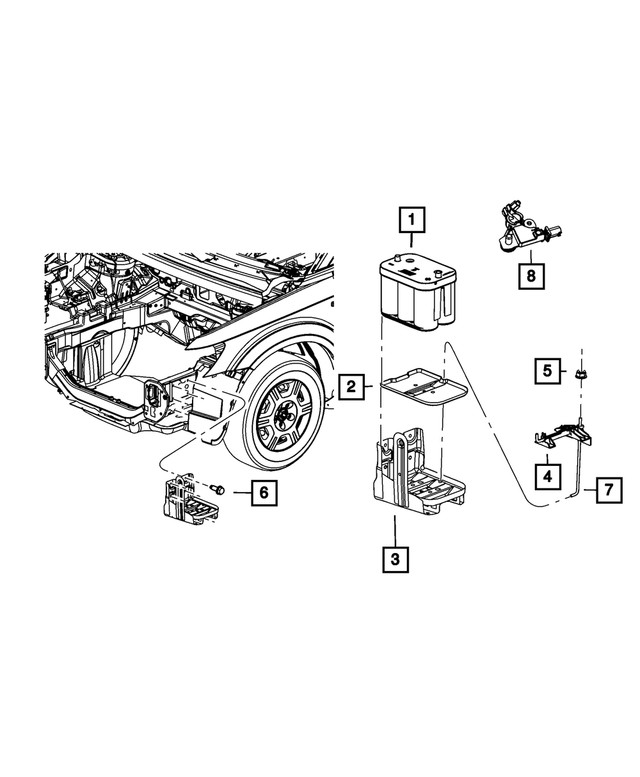 1
8
2
5
4
7
6
3