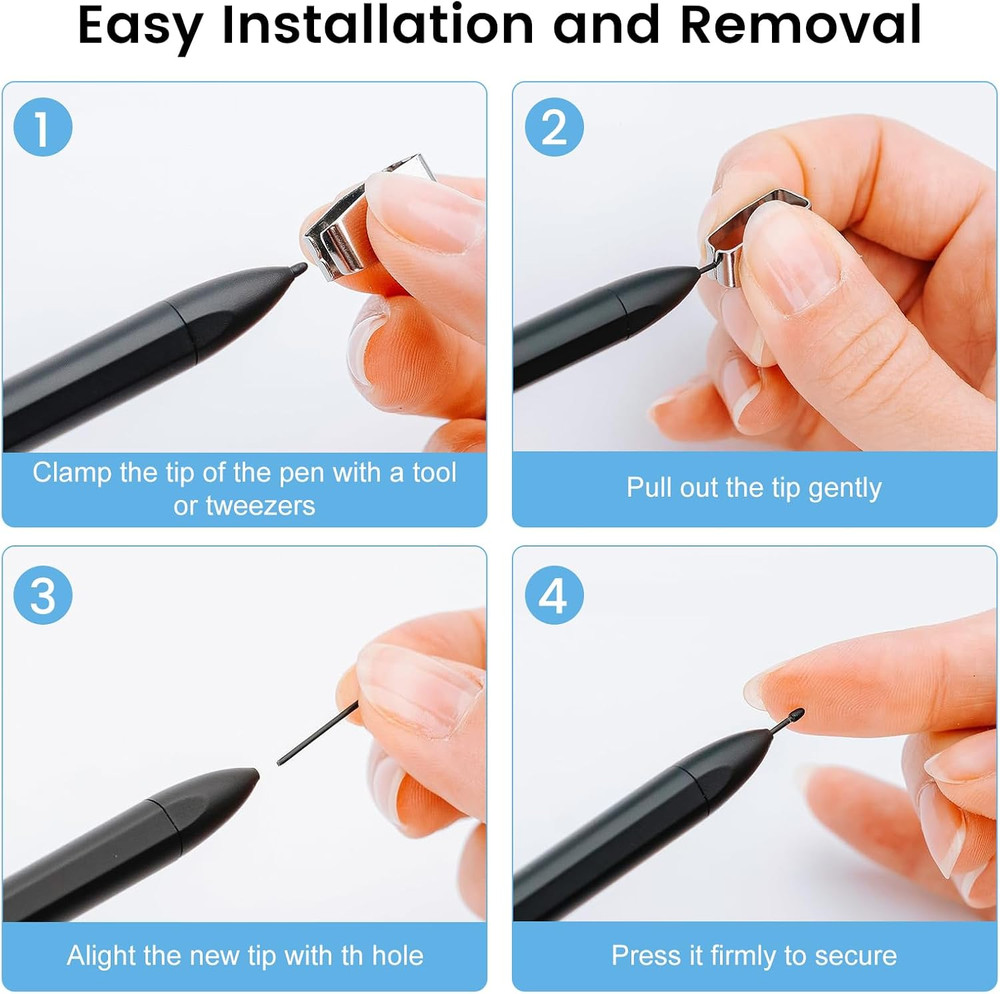 Easy Installation and Removal

1

Clamp the tip of the pen with a tool or tweezers

2

Pull out the tip gently

3

Alight the new tip with th hole

4

Press it firmly to secure