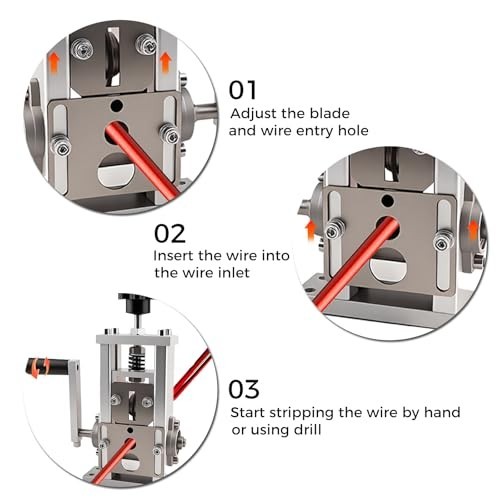 01
Adjust the blade and wire entry hole

02
Insert the wire into the wire inlet

03
Start stripping the wire by hand or using drill