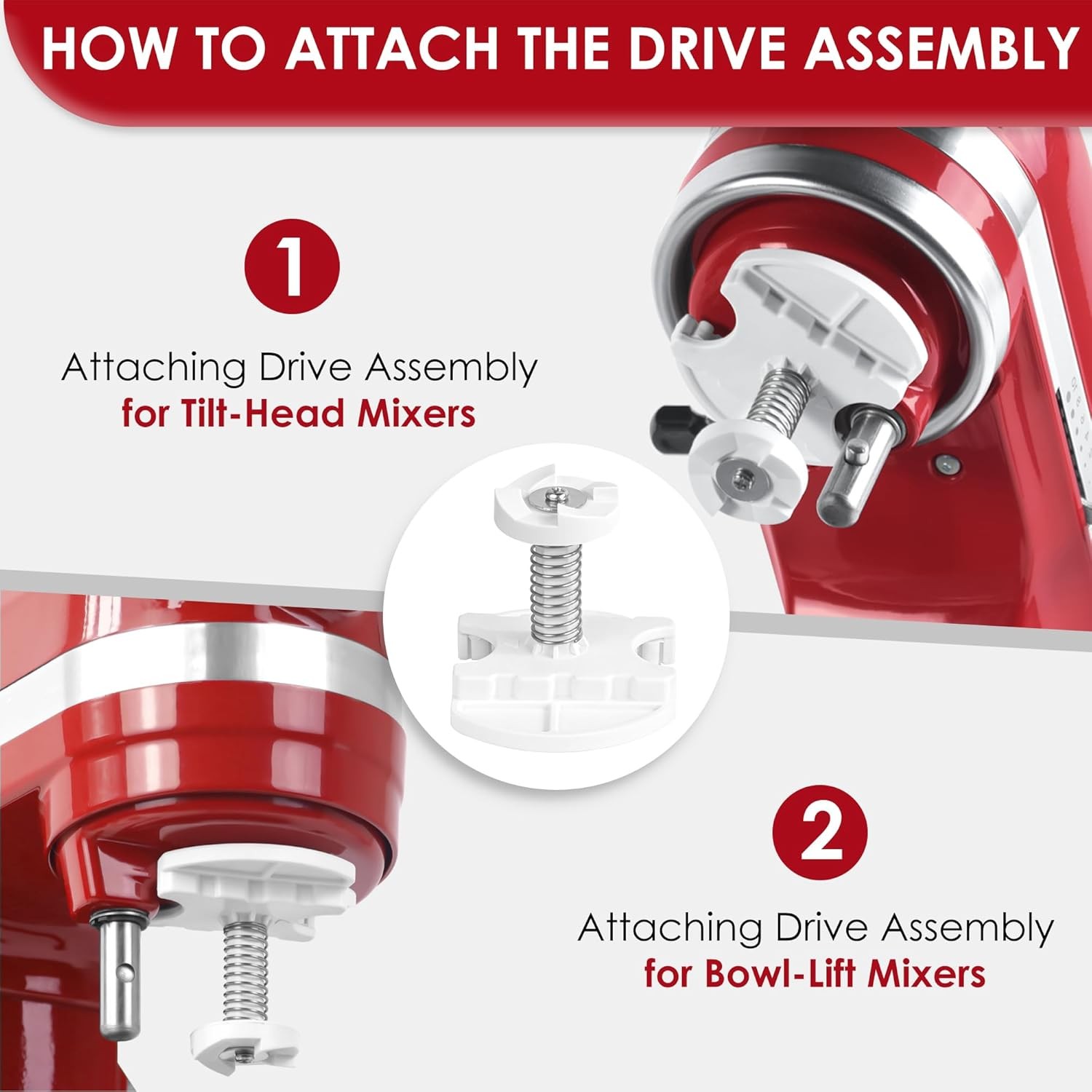 HOW TO ATTACH THE DRIVE ASSEMBLY

1

Attaching Drive Assembly
for Tilt-Head Mixers

2

Attaching Drive Assembly
for Bowl-Lift Mixers