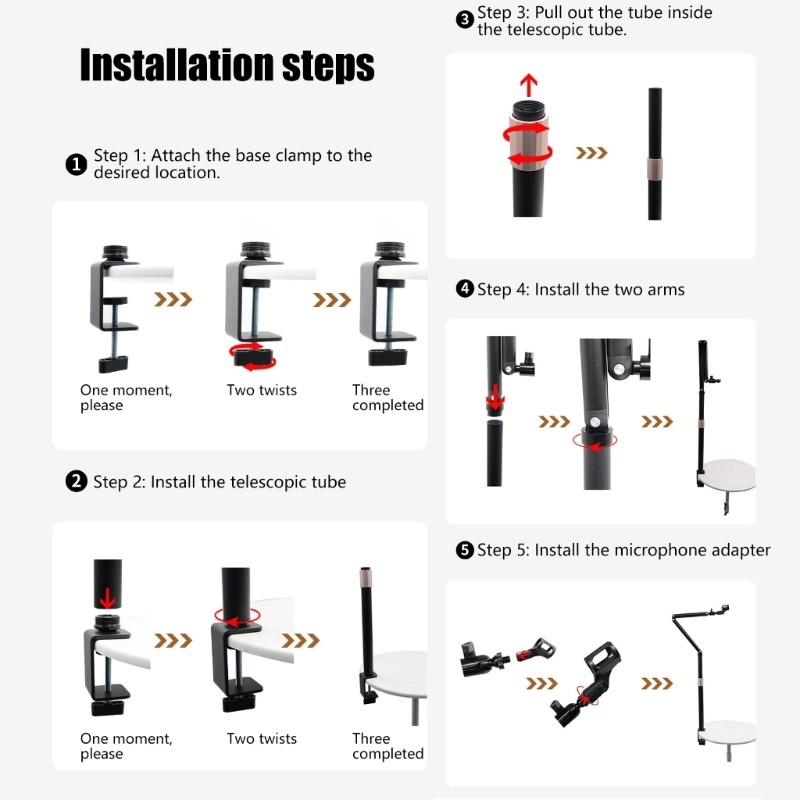 Installation steps

❶ Step 1: Attach the base clamp to the desired location.

One moment, please

Two twists

Three completed

❷ Step 2: Install the telescopic tube

One moment, please

Two twists

Three completed

❸ Step 3: Pull out the tube inside the telescopic tube.

❹ Step 4: Install the two arms

❺ Step 5: Install the microphone adapter