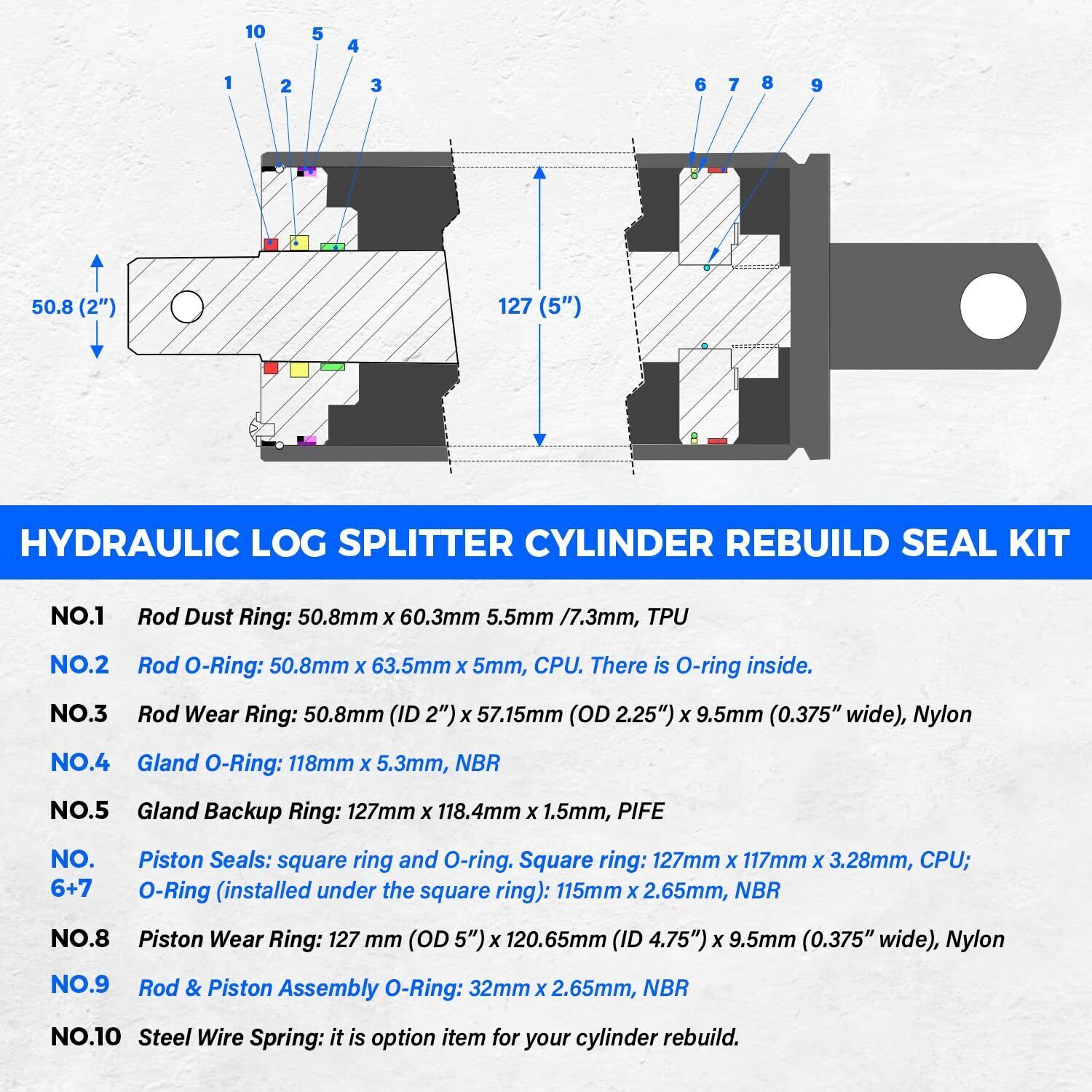 10 5 4
1 2 3
6 7 8 9

50.8 (2")

127 (5")

HYDRAULIC LOG SPLITTER CYLINDER REBUILD SEAL KIT

NO.1 Rod Dust Ring: 50.8mm x 60.3mm 5.5mm /7.3mm, TPU

NO.2 Rod O-Ring: 50.8mm x 63.5mm x 5mm, CPU. There is O-ring inside.

NO.3 Rod Wear Ring: 50.8mm (ID 2") x 57.15mm (OD 2.25") x 9.5mm (0.375" wide), Nylon

NO.4 Gland O-Ring: 118mm x 5.3mm, NBR

NO.5 Gland Backup Ring: 127mm x 118.4mm x 1.5mm, PIFE

NO. 6+7 Piston Seals: square ring and O-ring. Square ring: 127mm x 117mm x 3.28mm, CPU; O-Ring (installed under the square ring): 115mm x 2.65mm, NBR

NO.8 Piston Wear Ring: 127 mm (OD 5") x 120.65mm (ID 4.75") x 9.5mm (0.375" wide), Nylon

NO.9 Rod & Piston Assembly O-Ring: 32mm x 2.65mm, NBR

NO.10 Steel Wire Spring: it is option item for your cylinder rebuild.