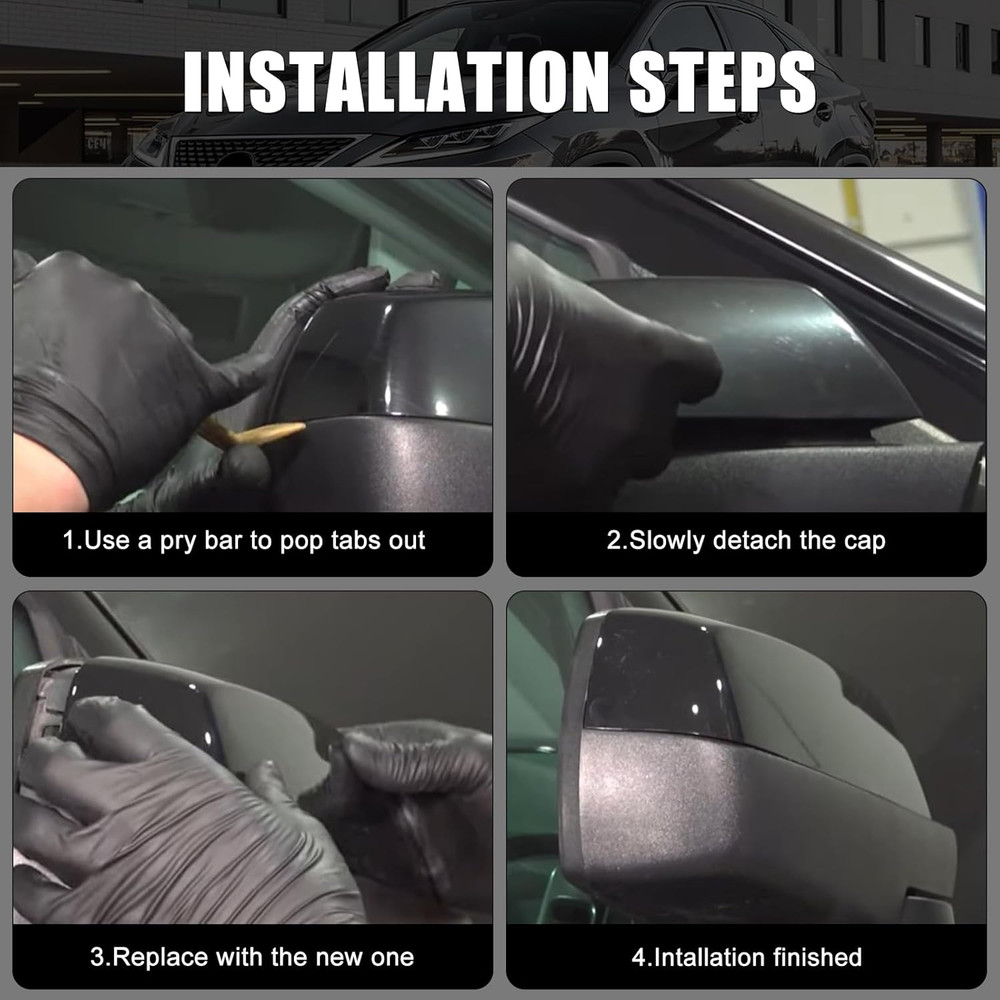 INSTALLATION STEPS

1.Use a pry bar to pop tabs out

2.Slowly detach the cap

3.Replace with the new one

4.Intallation finished