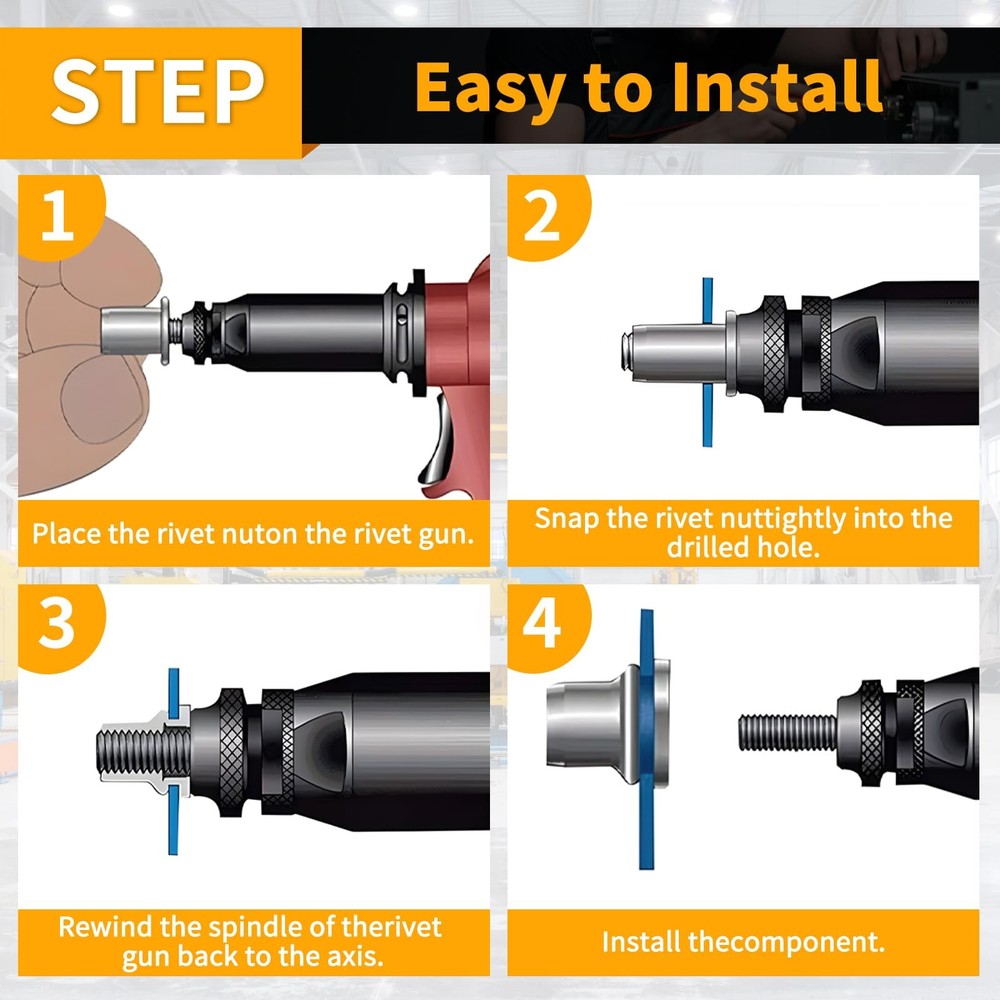 STEP

Easy to Install

1

Place the rivet nuton the rivet gun.

2

Snap the rivet nuttightly into the drilled hole.

3

Rewind the spindle of therivet gun back to the axis.

4

Install thecomponent.