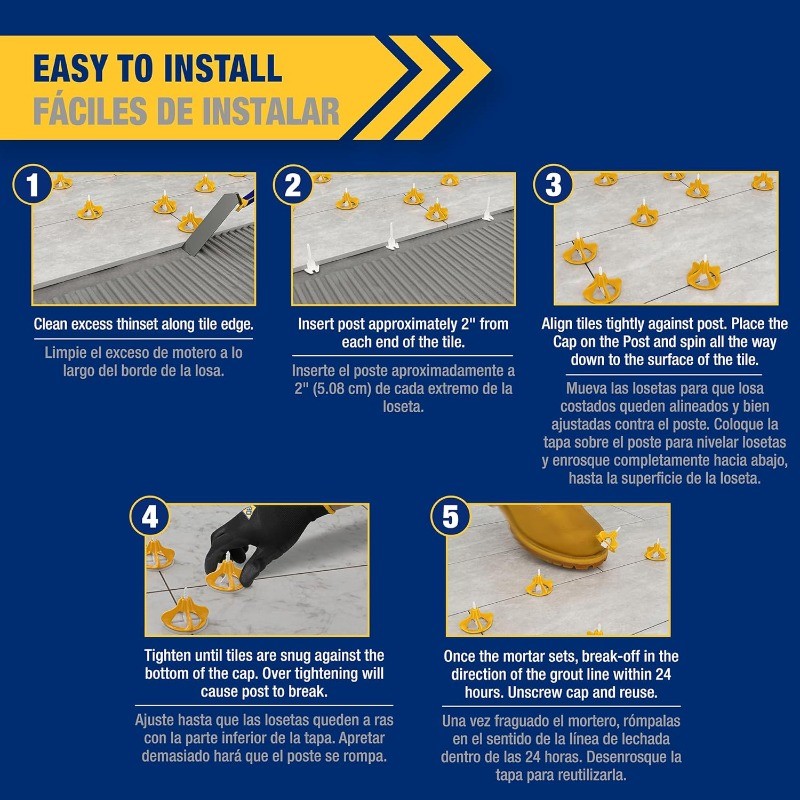 EASY TO INSTALL
FÁCILES DE INSTALAR

1
Clean excess thinset along tile edge.

Limpie el exceso de motero a lo largo del borde de la losa.

2
Insert post approximately 2" from each end of the tile.

Inserte el poste aproximadamente a 2" (5.08 cm) de cada extremo de la loseta.

3
Align tiles tightly against post. Place the Cap on the Post and spin all the way down to the surface of the tile.

Mueva las losetas para que losa costados queden alineados y bien ajustadas contra el poste. Coloque la tapa sobre el poste para nivelar losetas y enrosque completamente hacia abajo, hasta la superficie de la loseta.

4
Tighten until tiles are snug against the bottom of the cap. Over tightening will cause post to break.

Ajuste hasta que las losetas queden a ras con la parte inferior de la tapa. Apretar demasiado hará que el poste se rompa.

5
Once the mortar sets, break-off in the direction of the grout line within 24 hours. Unscrew cap and reuse.

Una vez fraguado el mortero, rómpalas en el sentido de la línea de lechada dentro de las 24 horas. Desenrosque la tapa para reutilizarla.