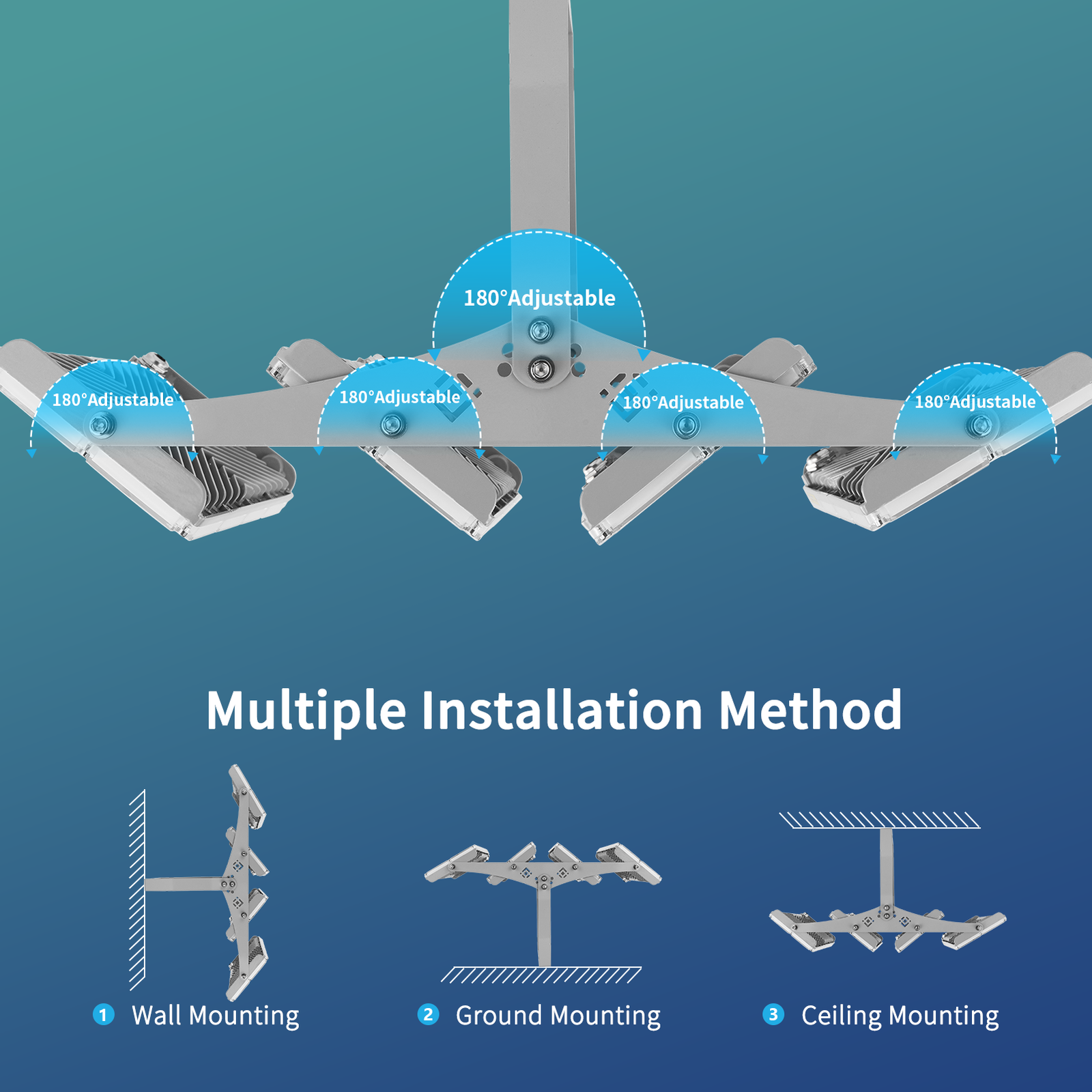 180°Adjustable

180°Adjustable

180°Adjustable

180°Adjustable

180°Adjustable

Multiple Installation Method

1 Wall Mounting

2 Ground Mounting

3 Ceiling Mounting