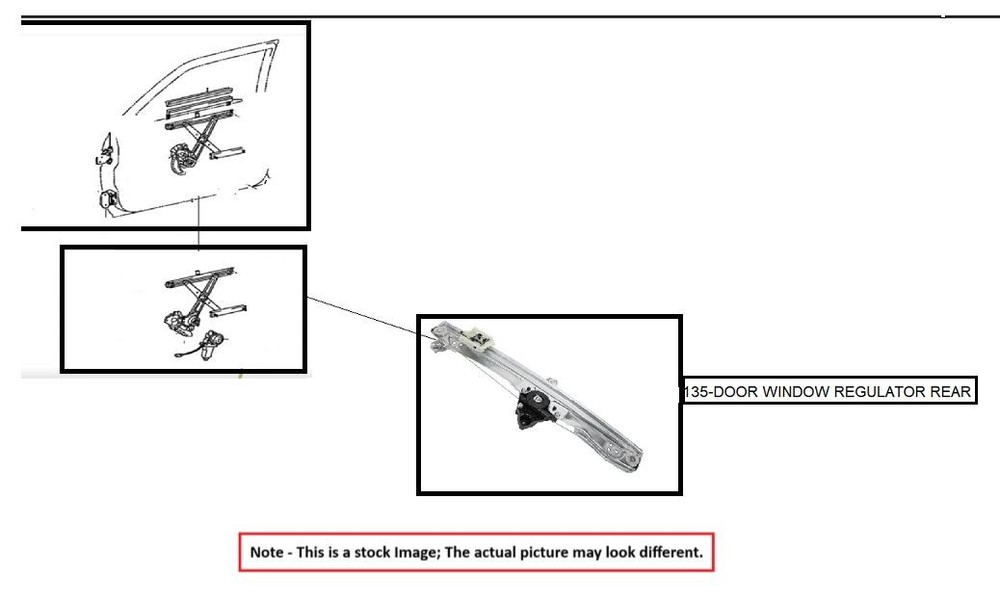 135-DOOR WINDOW REGULATOR REAR

Note - This is a stock Image; The actual picture may look different.