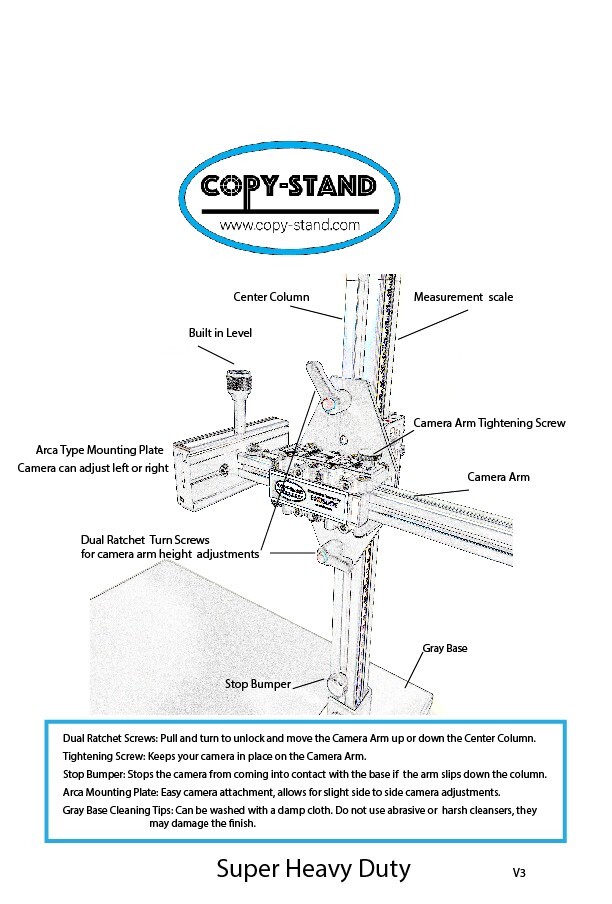 COPY-STAND
www.copy-stand.com

Center Column

Measurement scale

Built in Level

Camera Arm Tightening Screw

Arca Type Mounting Plate
Camera can adjust left or right

Camera Arm

Dual Ratchet Turn Screws
for camera arm height adjustments

Gray Base

Stop Bumper

Dual Ratchet Screws: Pull and turn to unlock and move the Camera Arm up or down the Center Column.
Tightening Screw: Keeps your camera in place on the Camera Arm.
Stop Bumper: Stops the camera from coming into contact with the base if the arm slips down the column.
Arca Mounting Plate: Easy camera attachment, allows for slight side to side camera adjustments.
Gray Base Cleaning Tips: Can be washed with a damp cloth. Do not use abrasive or harsh cleansers, they may damage the finish.

Super Heavy Duty

V3