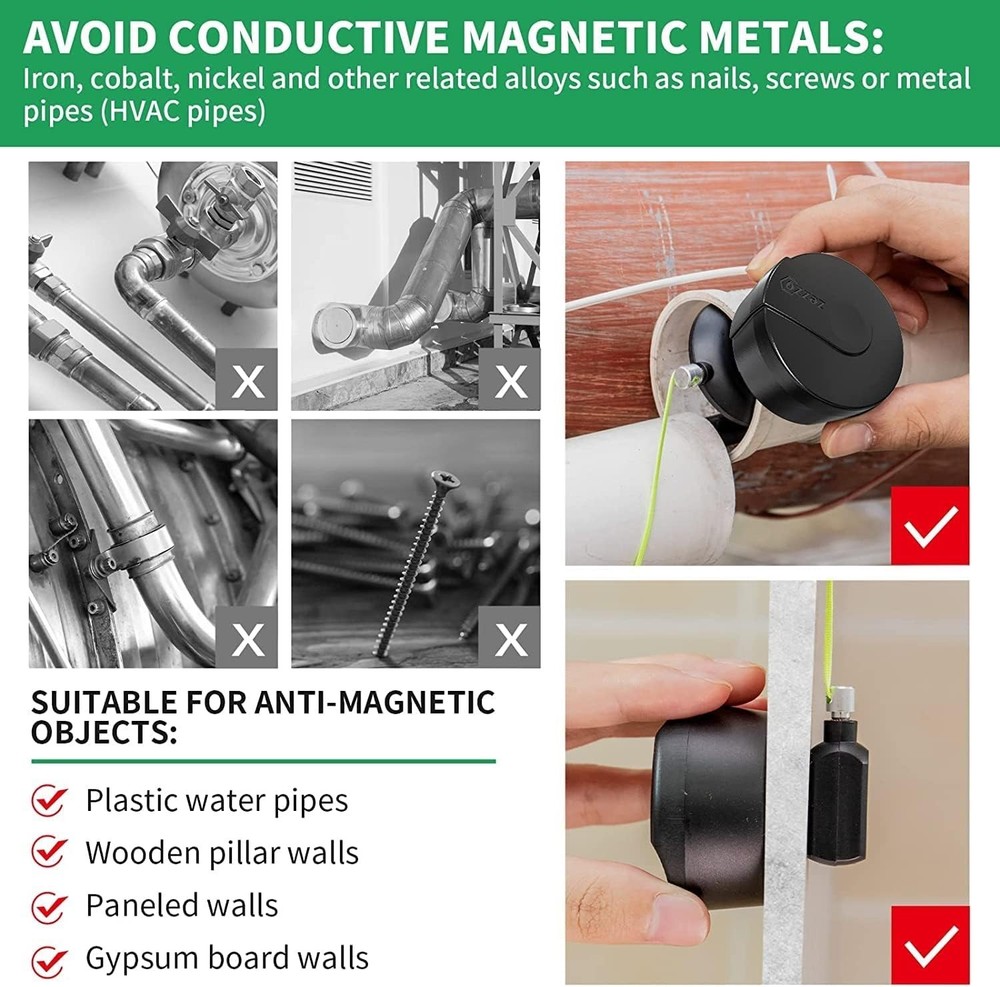 AVOID CONDUCTIVE MAGNETIC METALS:
Iron, cobalt, nickel and other related alloys such as nails, screws or metal pipes (HVAC pipes)

X

X

X

X

SUITABLE FOR ANTI-MAGNETIC OBJECTS:

Plastic water pipes
Wooden pillar walls
Paneled walls
Gypsum board walls