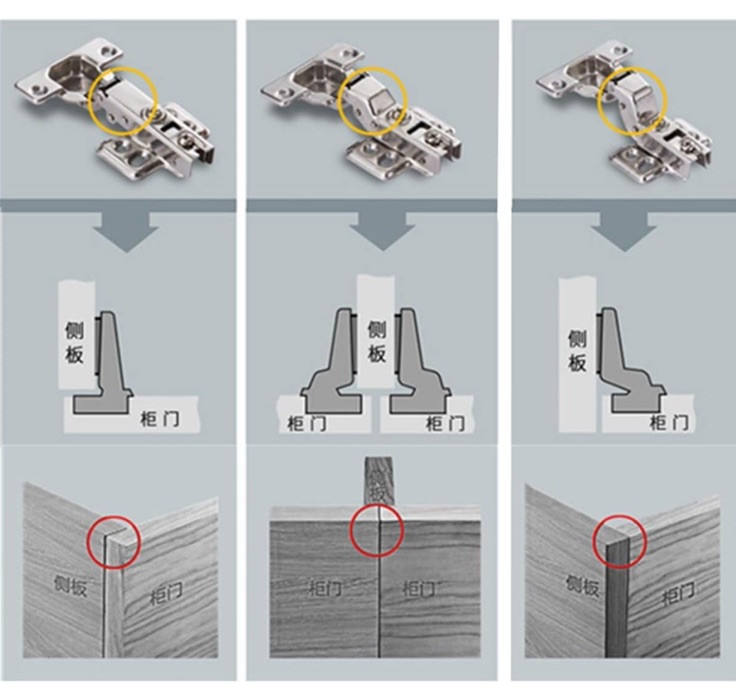 侧板
柜门

侧板
柜门
柜门

侧板
柜门

侧板
柜门

侧板
柜门
柜门

侧板
柜门