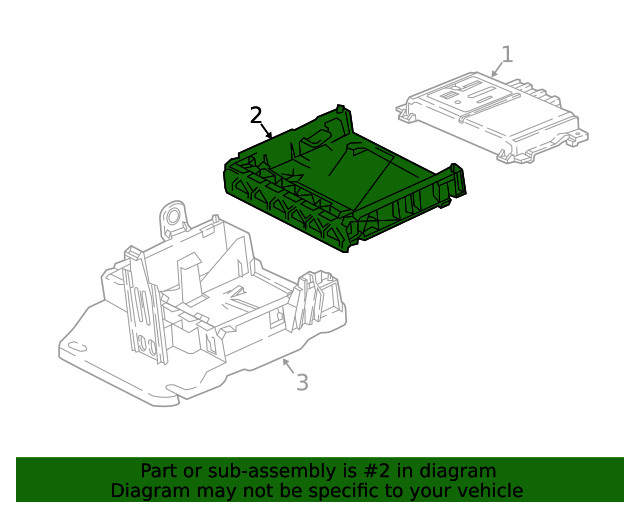 1
2
3
Part or sub-assembly is #2 in diagram
Diagram may not be specific to your vehicle