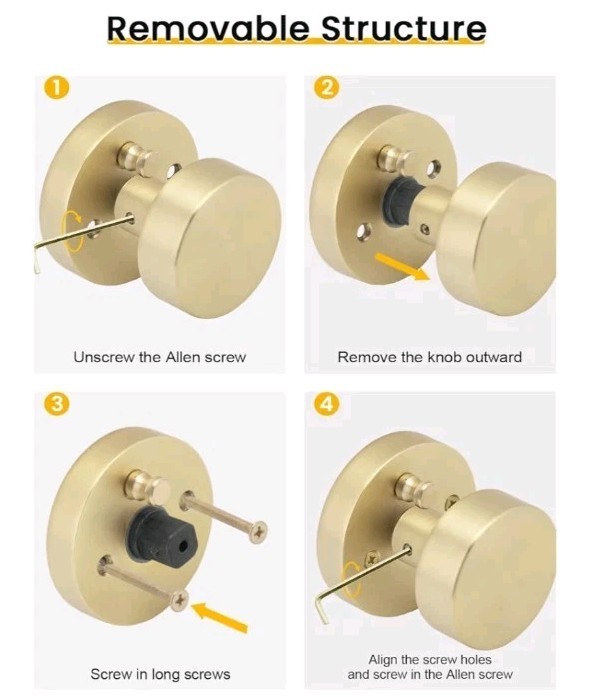 Removable Structure

1
Unscrew the Allen screw

2
Remove the knob outward

3
Screw in long screws

4
Align the screw holes and screw in the Allen screw