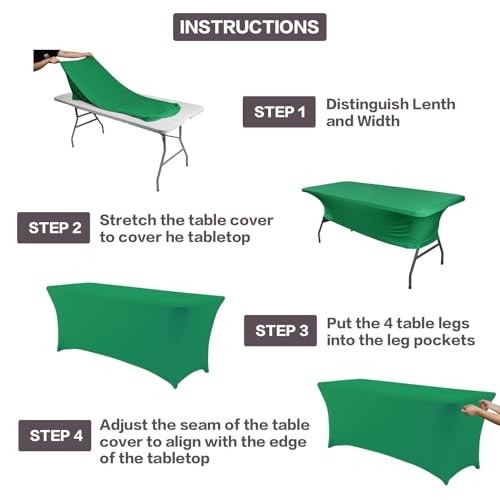 INSTRUCTIONS

STEP 1 Distinguish Lenth and Width

STEP 2 Stretch the table cover to cover he tabletop

STEP 3 Put the 4 table legs into the leg pockets

STEP 4 Adjust the seam of the table cover to align with the edge of the tabletop