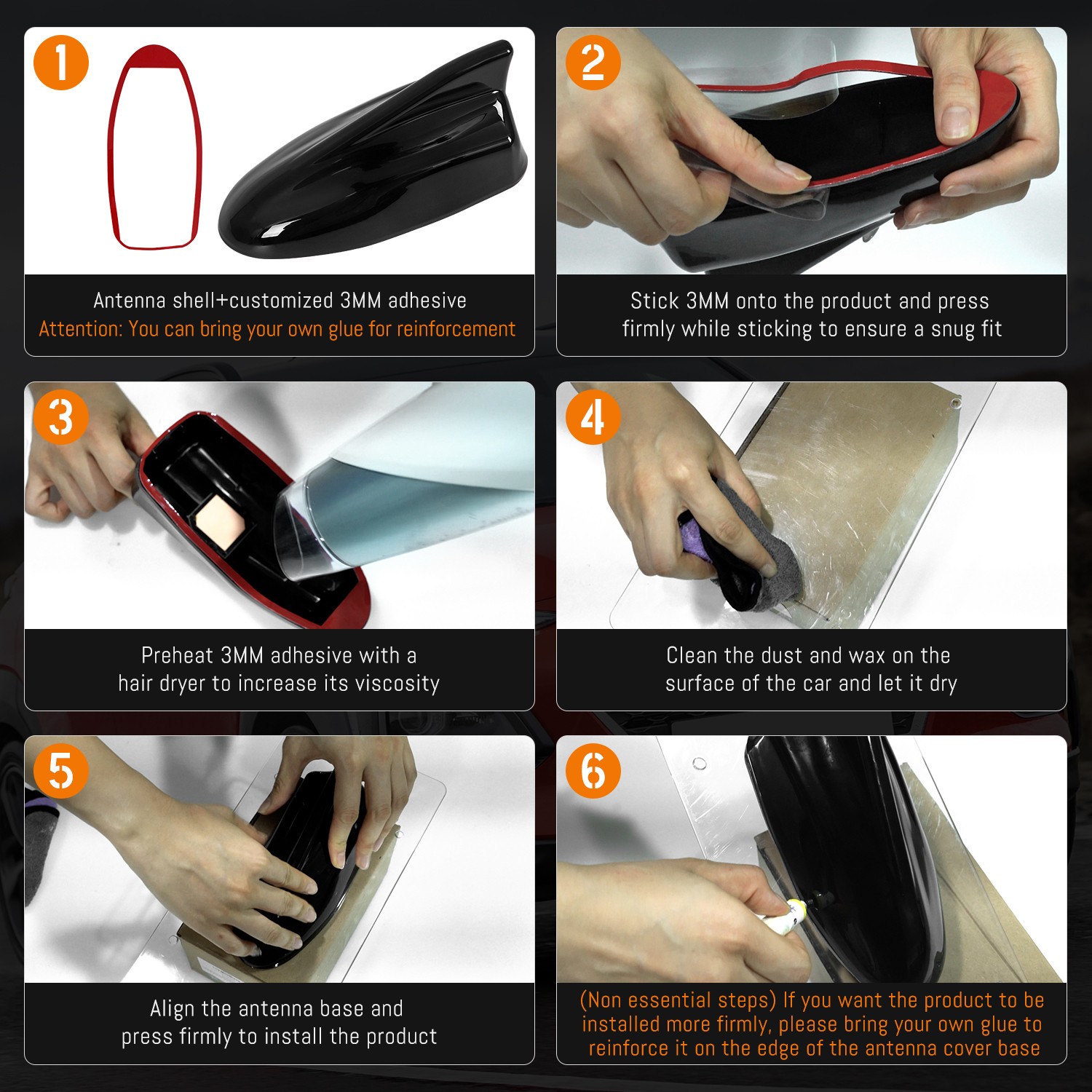 1

Antenna shell+customized 3MM adhesive
Attention: You can bring your own glue for reinforcement

2

Stick 3MM onto the product and press firmly while sticking to ensure a snug fit

3

Preheat 3MM adhesive with a hair dryer to increase its viscosity

4

Clean the dust and wax on the surface of the car and let it dry

5

Align the antenna base and press firmly to install the product

6

(Non essential steps) If you want the product to be installed more firmly, please bring your own glue to reinforce it on the edge of the antenna cover base