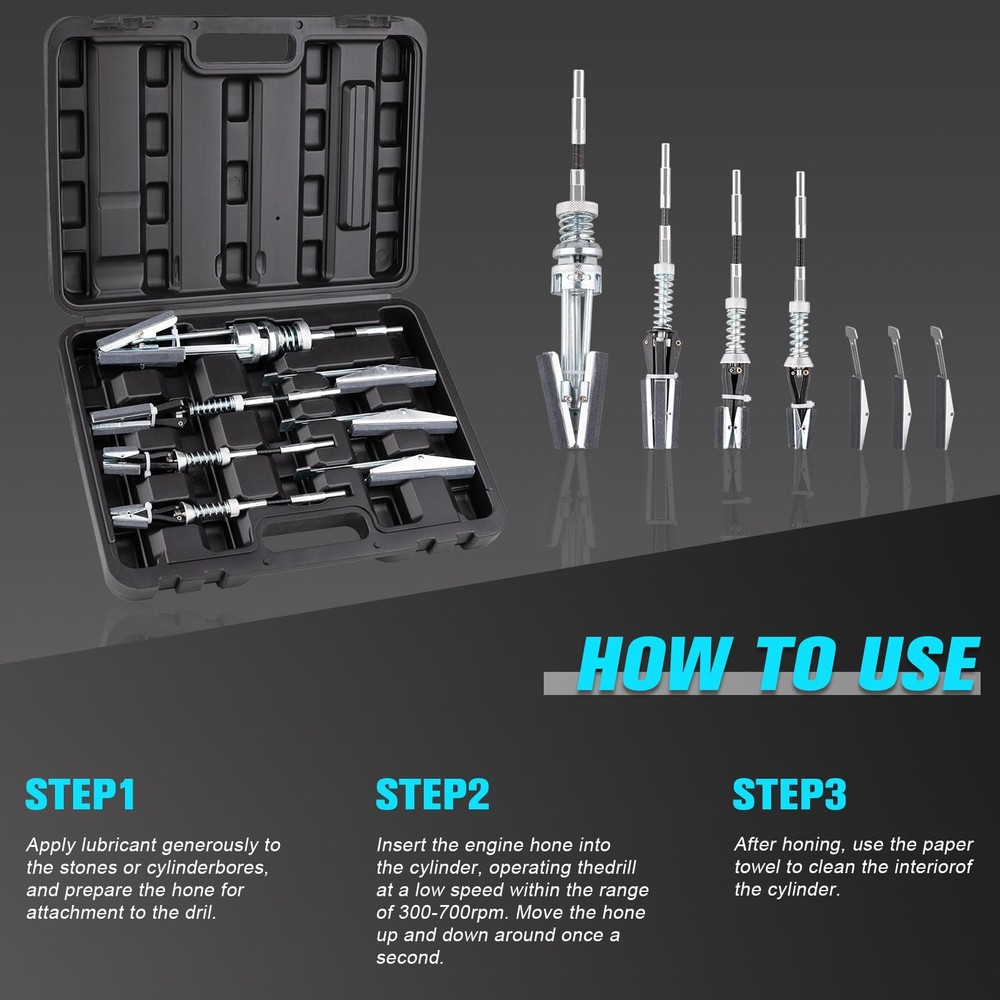 HOW TO USE

STEP1

Apply lubricant generously to the stones or cylinderbores, and prepare the hone for attachment to the dril.

STEP2

Insert the engine hone into the cylinder, operating thedrill at a low speed within the range of 300-700rpm. Move the hone up and down around once a second.

STEP3

After honing, use the paper towel to clean the interiorof the cylinder.