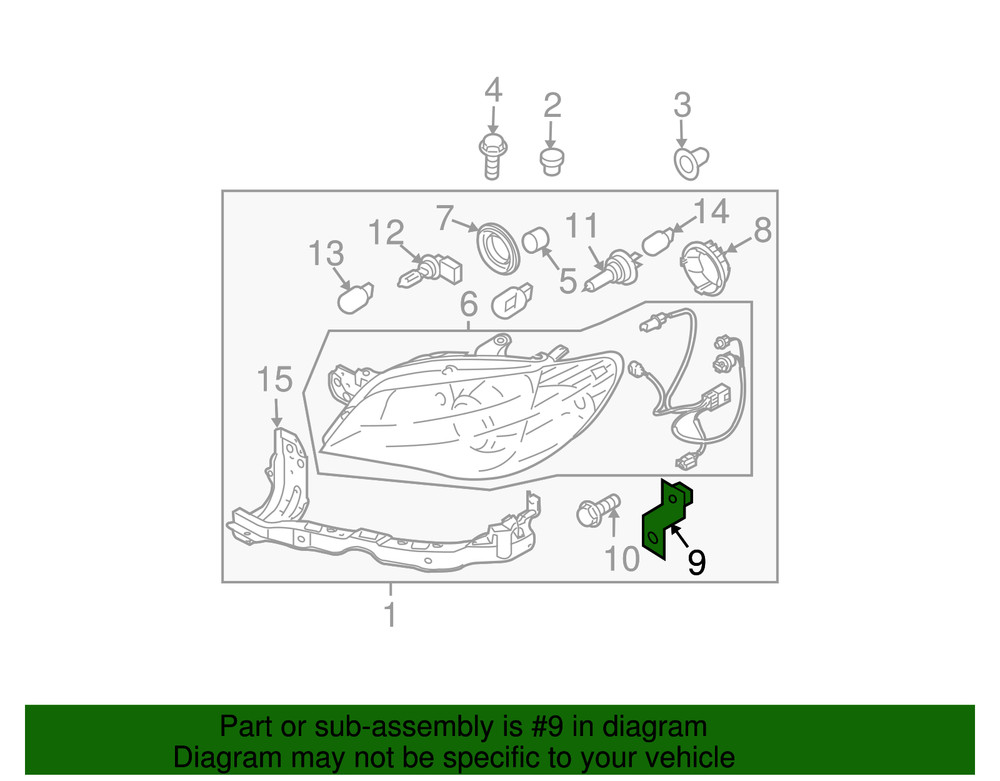 4
2
3
7
12
11
14
8
13
5
6
15
10
9
1

Part or sub-assembly is #9 in diagram
Diagram may not be specific to your vehicle