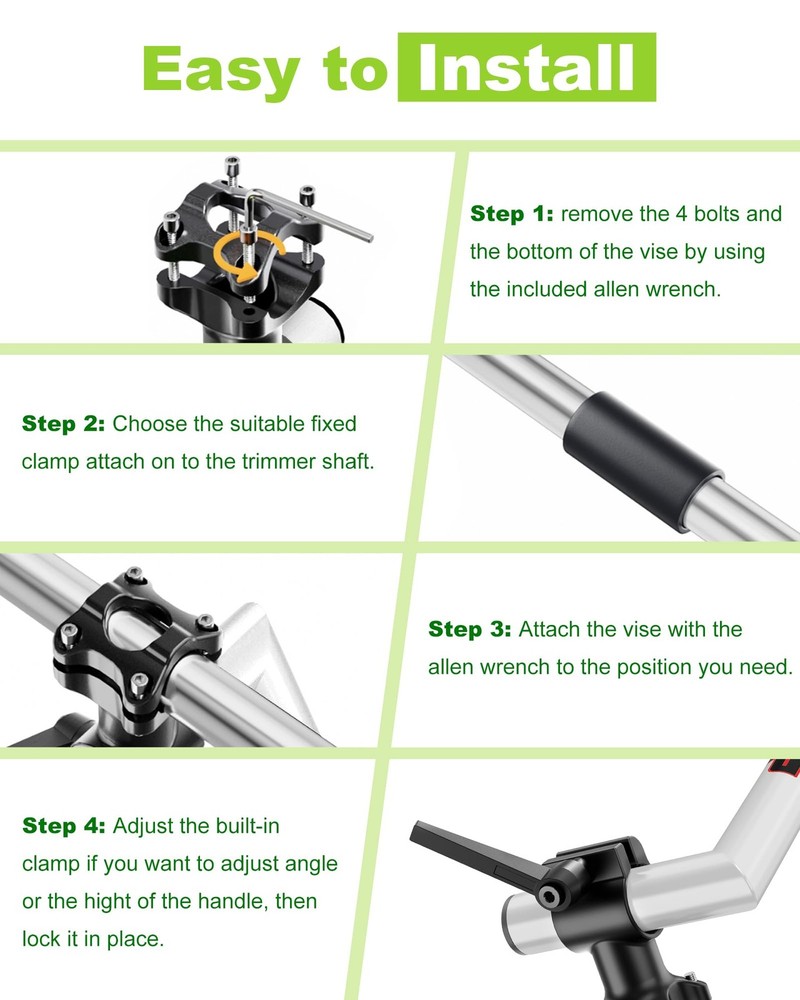 Easy to Install

Step 1: remove the 4 bolts and the bottom of the vise by using the included allen wrench.

Step 2: Choose the suitable fixed clamp attach on to the trimmer shaft.

Step 3: Attach the vise with the allen wrench to the position you need.

Step 4: Adjust the built-in clamp if you want to adjust angle or the hight of the handle, then lock it in place.