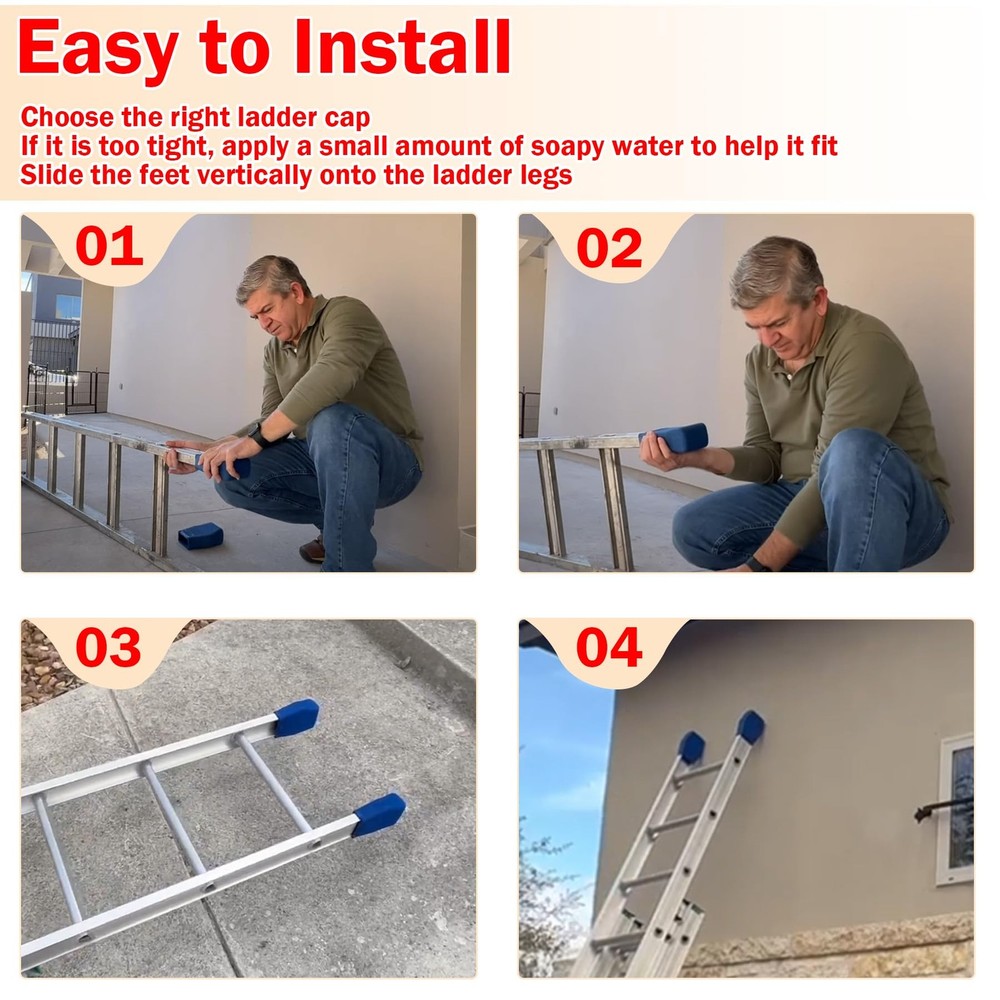 Easy to Install

Choose the right ladder cap
If it is too tight, apply a small amount of soapy water to help it fit
Slide the feet vertically onto the ladder legs

01

02

03

04