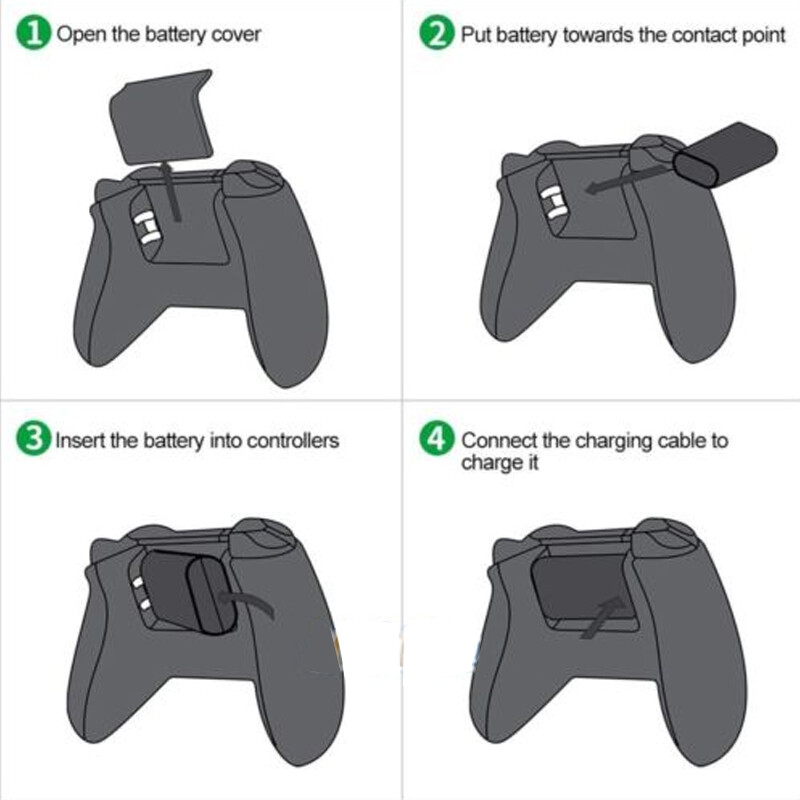 1 Open the battery cover

2 Put battery towards the contact point

3 Insert the battery into controllers

4 Connect the charging cable to charge it