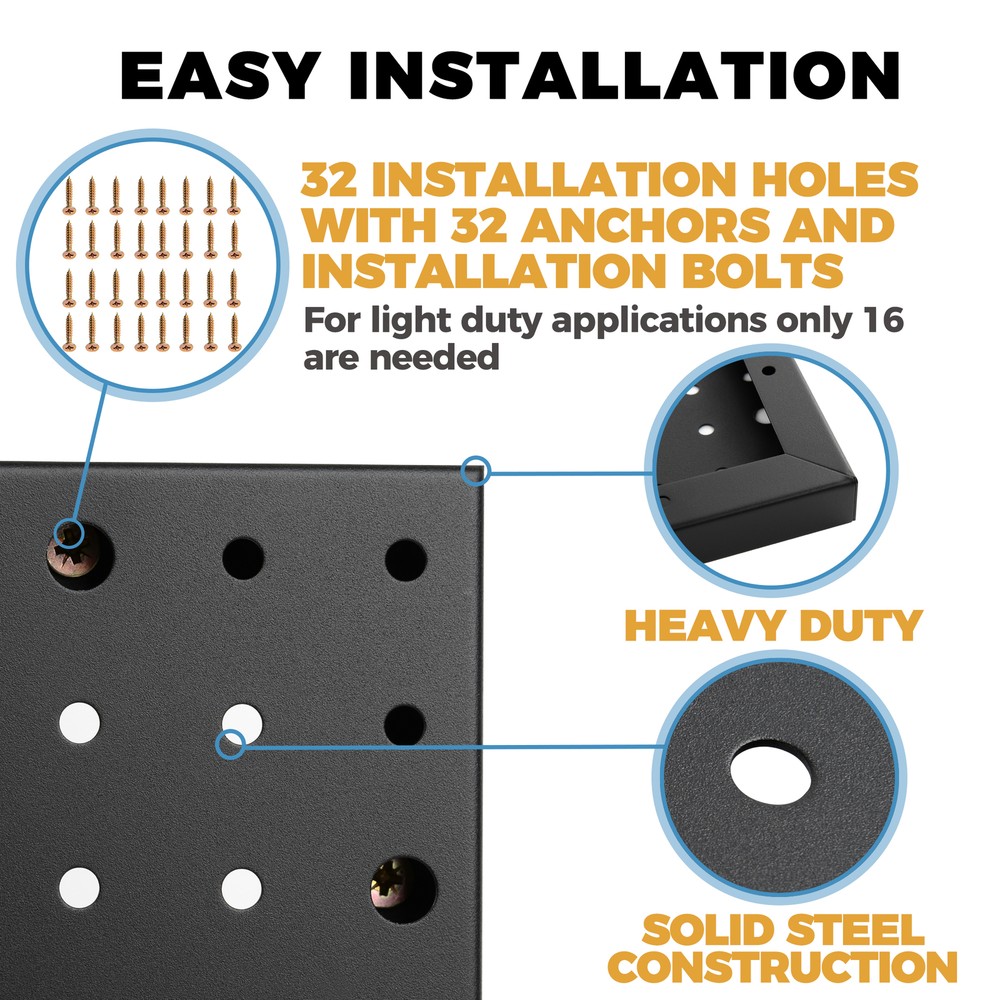 EASY INSTALLATION

32 INSTALLATION HOLES WITH 32 ANCHORS AND INSTALLATION BOLTS

For light duty applications only 16 are needed

HEAVY DUTY

SOLID STEEL CONSTRUCTION