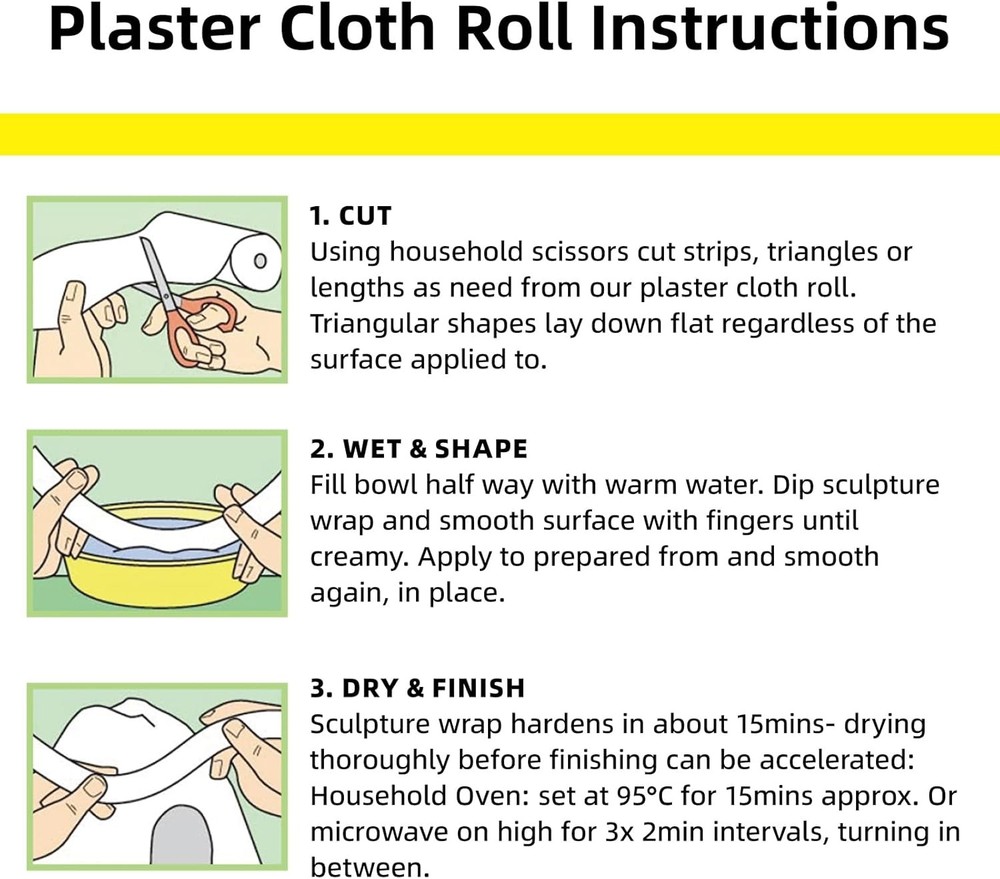 Plaster Cloth Roll Instructions

1. CUT
Using household scissors cut strips, triangles or lengths as need from our plaster cloth roll. Triangular shapes lay down flat regardless of the surface applied to.

2. WET & SHAPE
Fill bowl half way with warm water. Dip sculpture wrap and smooth surface with fingers until creamy. Apply to prepared from and smooth again, in place.

3. DRY & FINISH
Sculpture wrap hardens in about 15mins- drying thoroughly before finishing can be accelerated: Household Oven: set at 95°C for 15mins approx. Or microwave on high for 3x 2min intervals, turning in between.