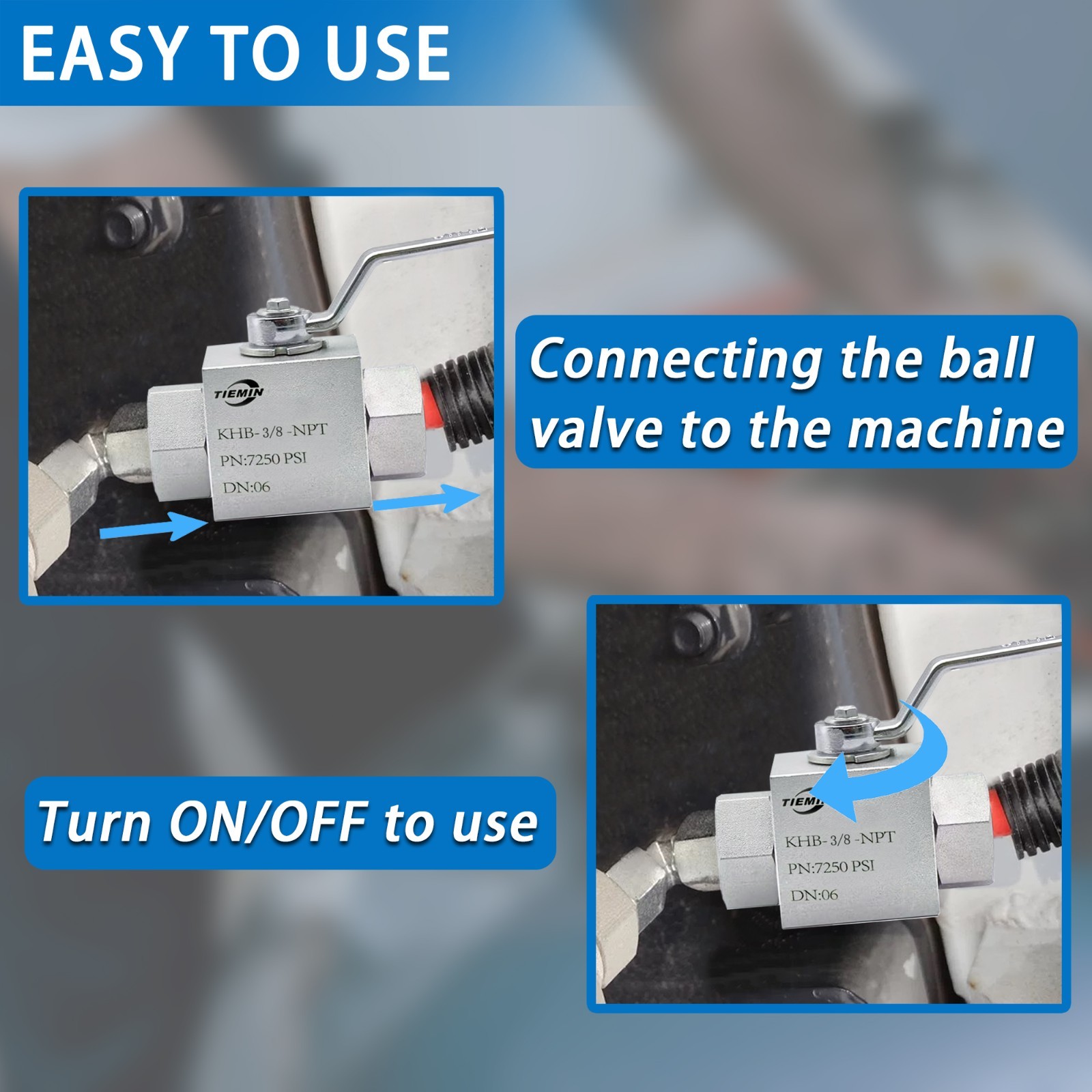 EASY TO USE

TIEMIN
KHB- 3/8 -NPT
PN:7250 PSI
DN:06

Connecting the ball valve to the machine

Turn ON/OFF to use

TIEMI
KHB- 3/8 -NPT
PN:7250 PSI
DN:06