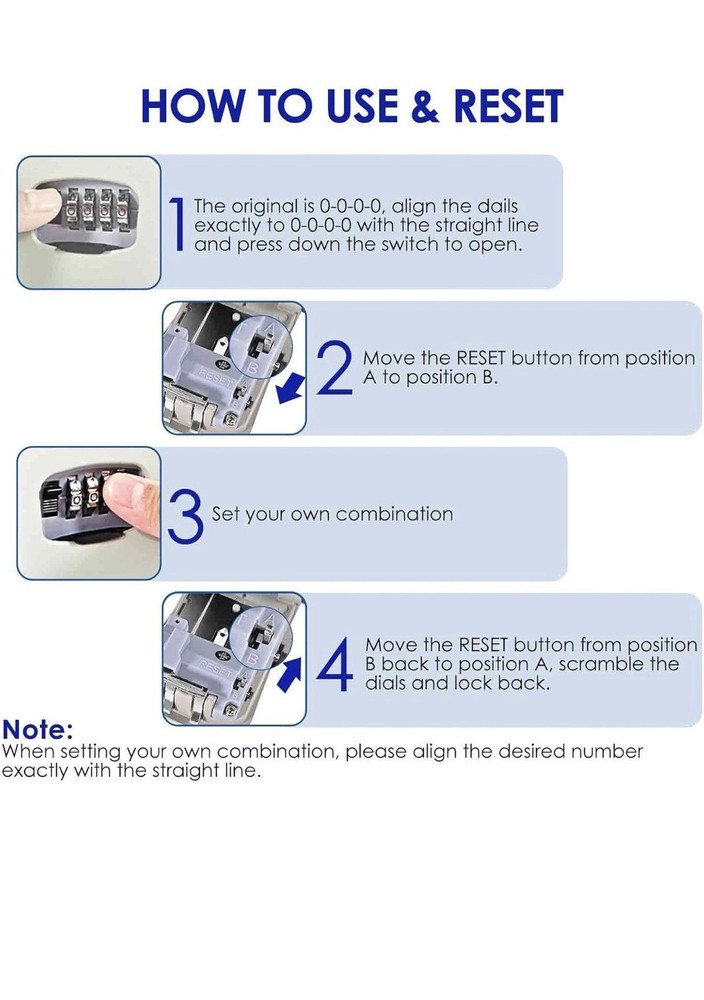 HOW TO USE & RESET

1 The original is 0-0-0-0, align the dails exactly to 0-0-0-0 with the straight line and press down the switch to open.

RESET A B
2 Move the RESET button from position A to position B.

3 Set your own combination

RESET A B
4 Move the RESET button from position B back to position A, scramble the dials and lock back.

Note:
When setting your own combination, please align the desired number exactly with the straight line.