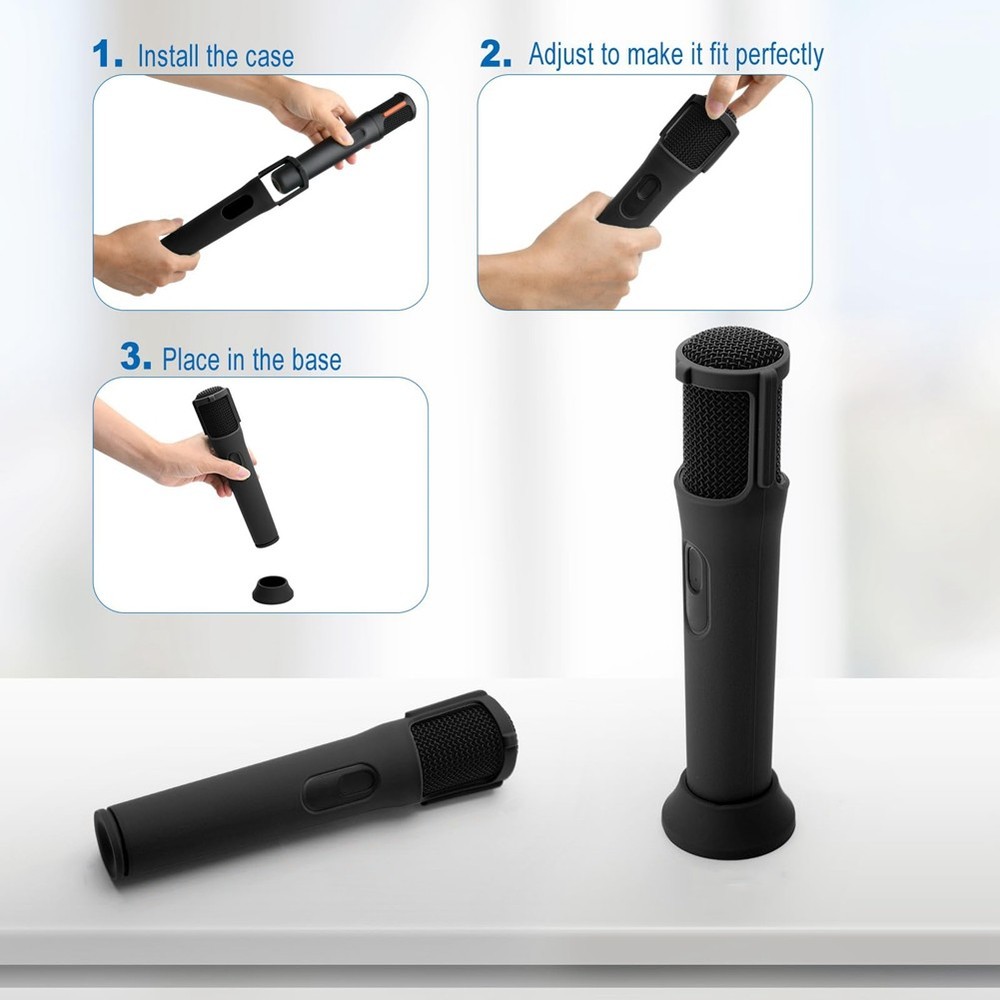 1. Install the case

2. Adjust to make it fit perfectly

3. Place in the base