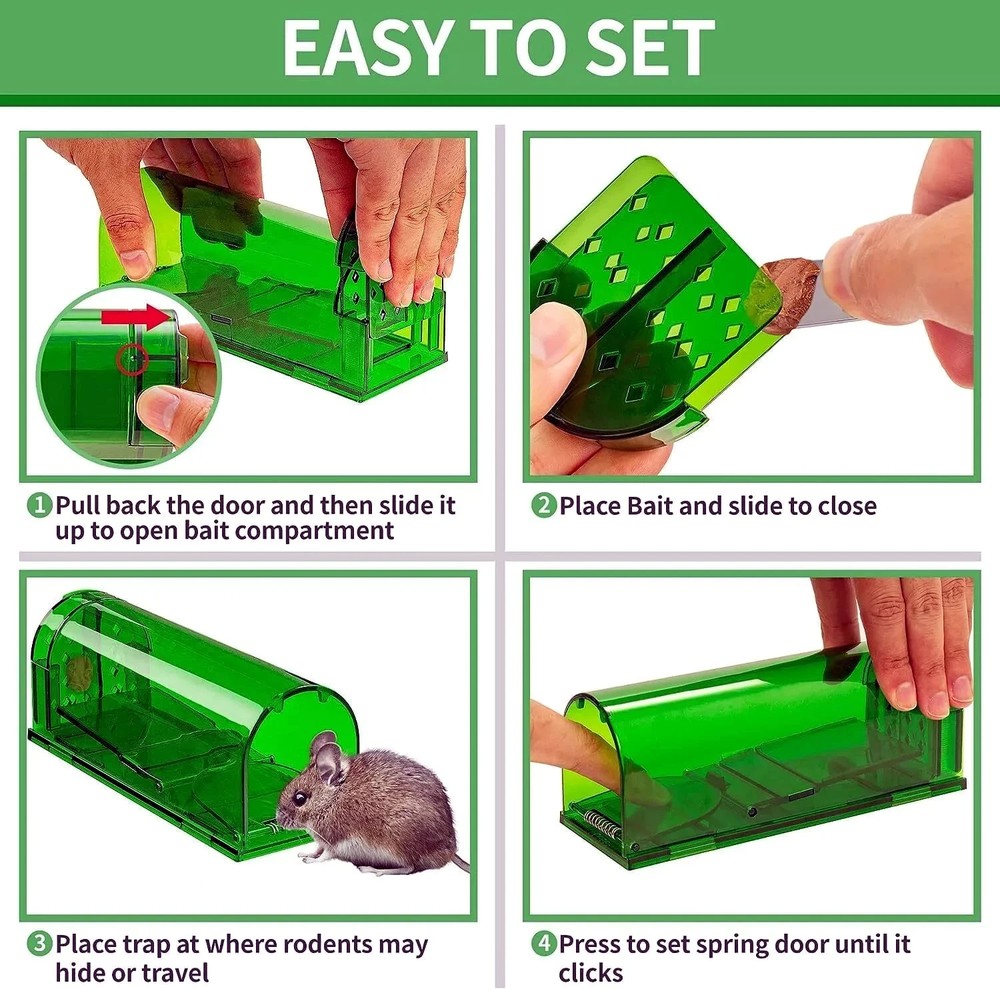 EASY TO SET

1 Pull back the door and then slide it up to open bait compartment

2 Place Bait and slide to close

3 Place trap at where rodents may hide or travel

4 Press to set spring door until it clicks