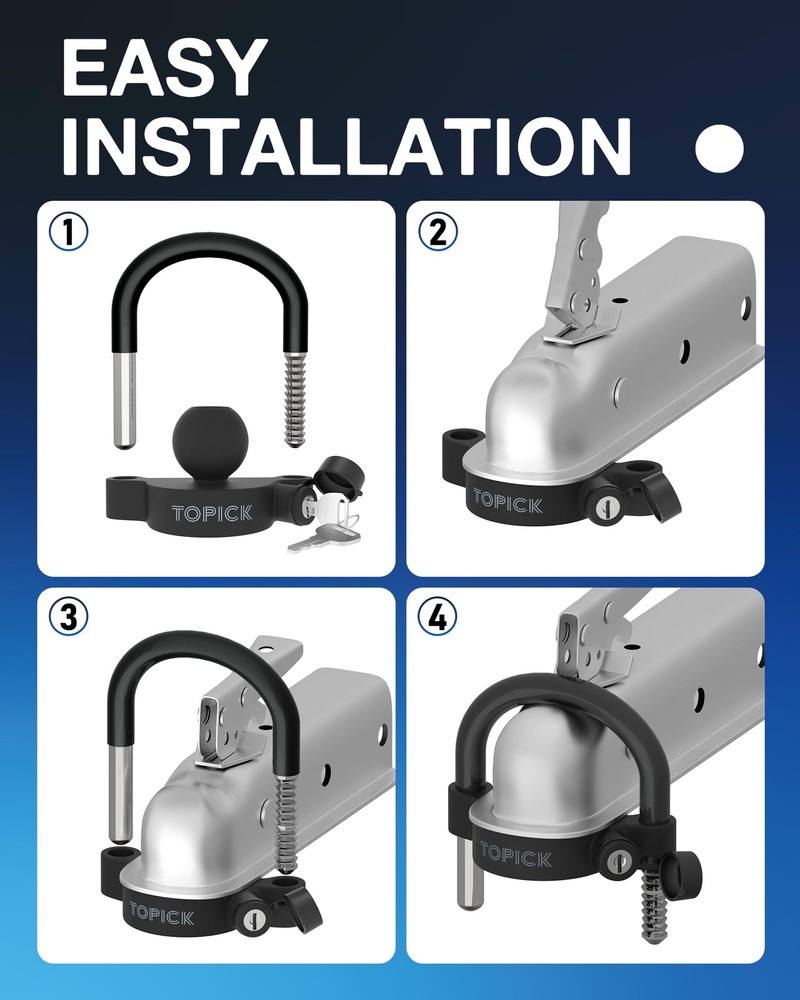 EASY INSTALLATION

①

TOPICK

②

TOPICK

③

TOPICK

④

TOPICK