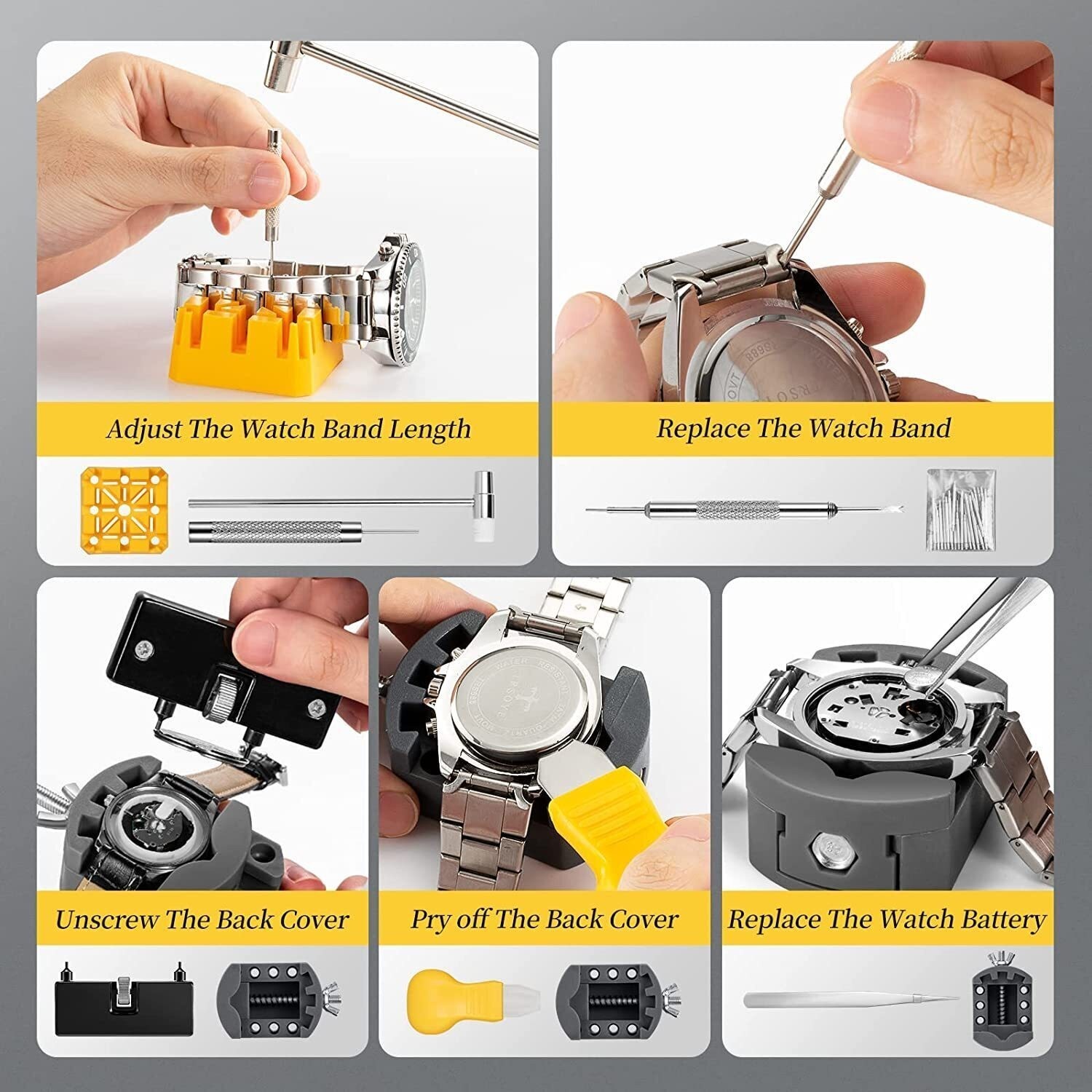 Adjust The Watch Band Length

Replace The Watch Band

Unscrew The Back Cover

Pry off The Back Cover

Replace The Watch Battery