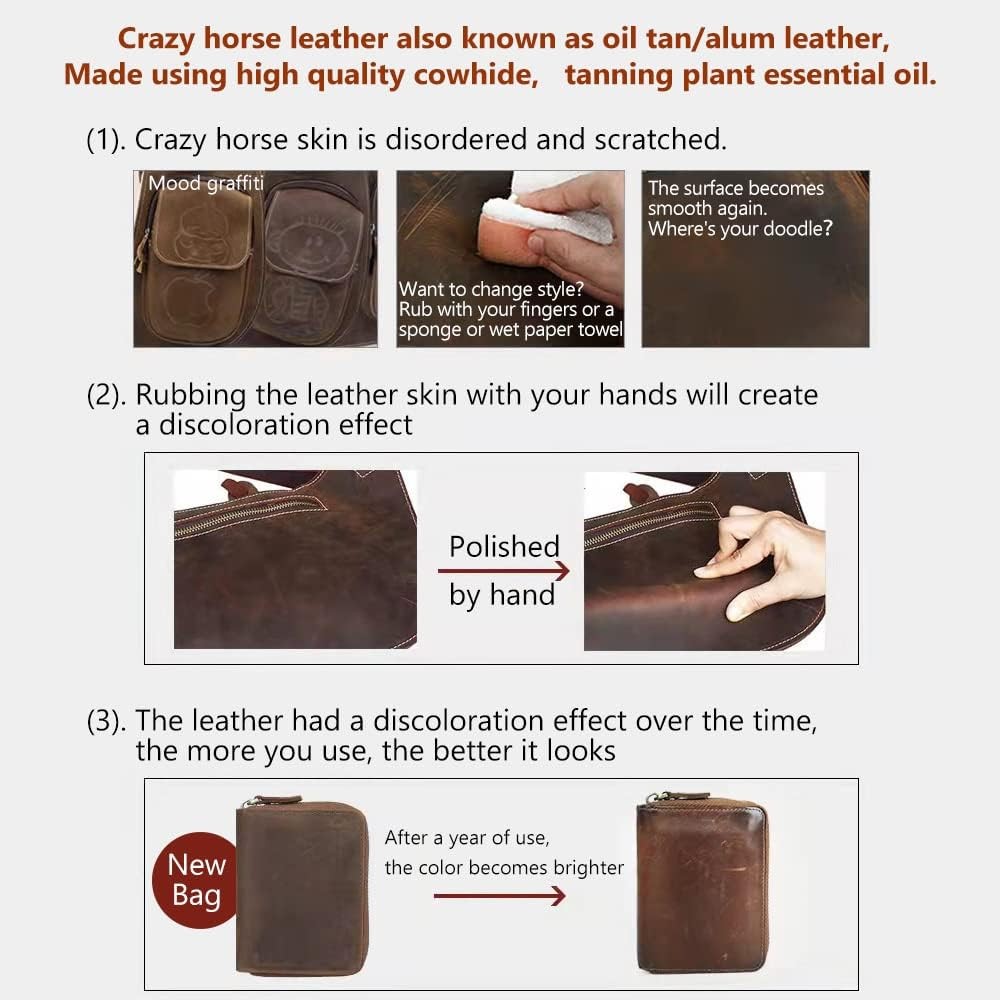 Crazy horse leather also known as oil tan/alum leather,
Made using high quality cowhide, tanning plant essential oil.

(1). Crazy horse skin is disordered and scratched.

Mood graffiti

Want to change style?
Rub with your fingers or a sponge or wet paper towel

The surface becomes smooth again.
Where's your doodle?

(2). Rubbing the leather skin with your hands will create a discoloration effect

Polished by hand

(3). The leather had a discoloration effect over the time, the more you use, the better it looks

New Bag

After a year of use, the color becomes brighter