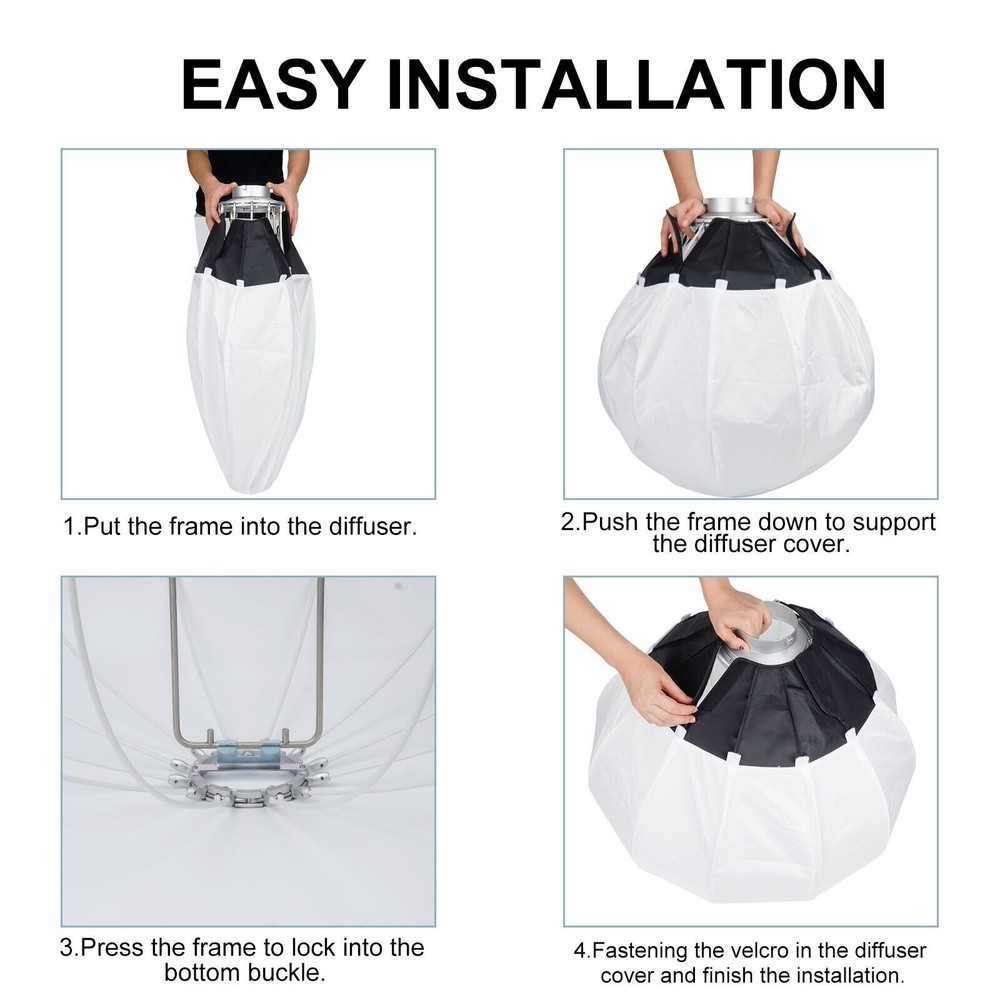 EASY INSTALLATION

1.Put the frame into the diffuser.

2.Push the frame down to support the diffuser cover.

3.Press the frame to lock into the bottom buckle.

4.Fastening the velcro in the diffuser cover and finish the installation.