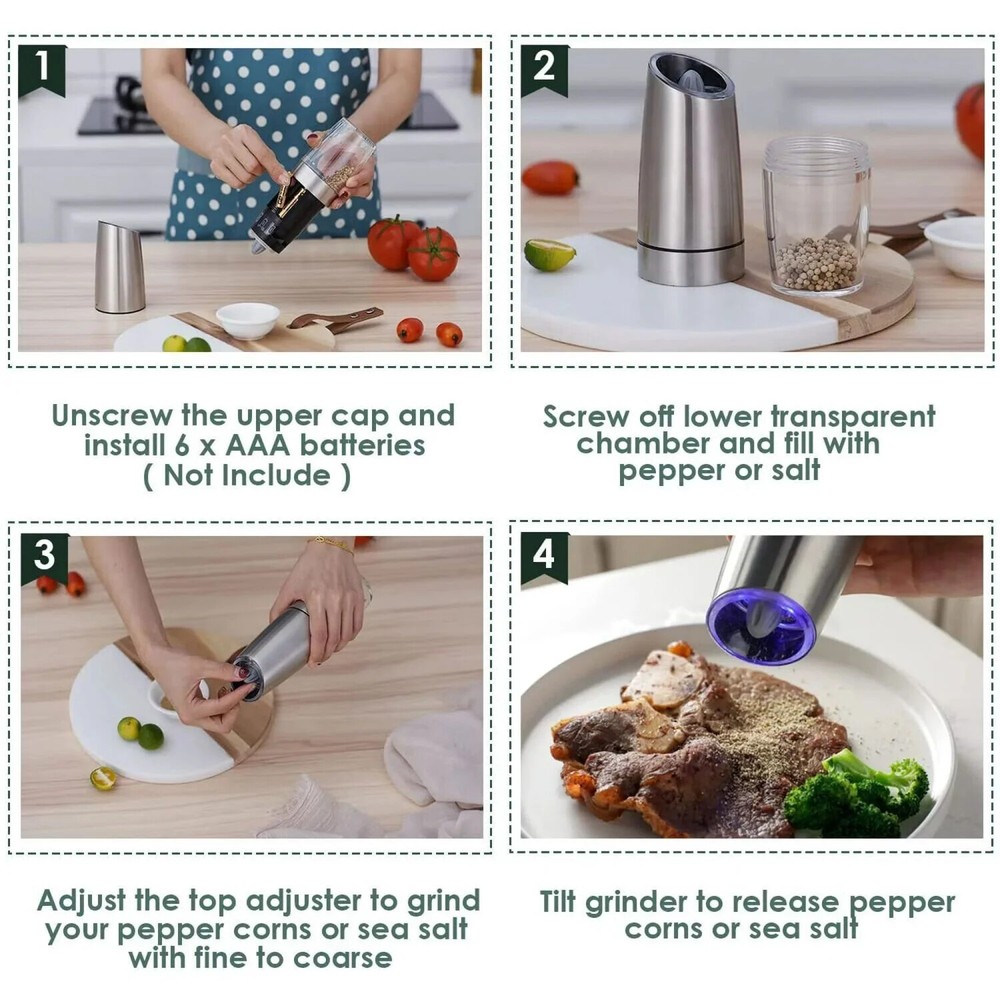 1

Unscrew the upper cap and install 6 x AAA batteries ( Not Include )

2

Screw off lower transparent chamber and fill with pepper or salt

3

Adjust the top adjuster to grind your pepper corns or sea salt with fine to coarse

4

Tilt grinder to release pepper corns or sea salt