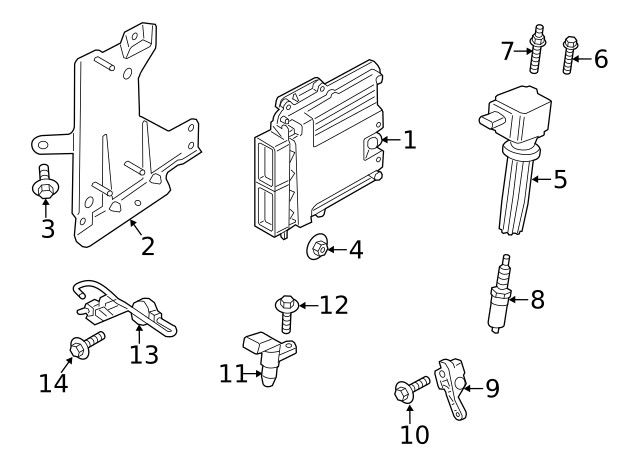 7
6
1
5
3
2
4
8
12
13
14
11
9
10