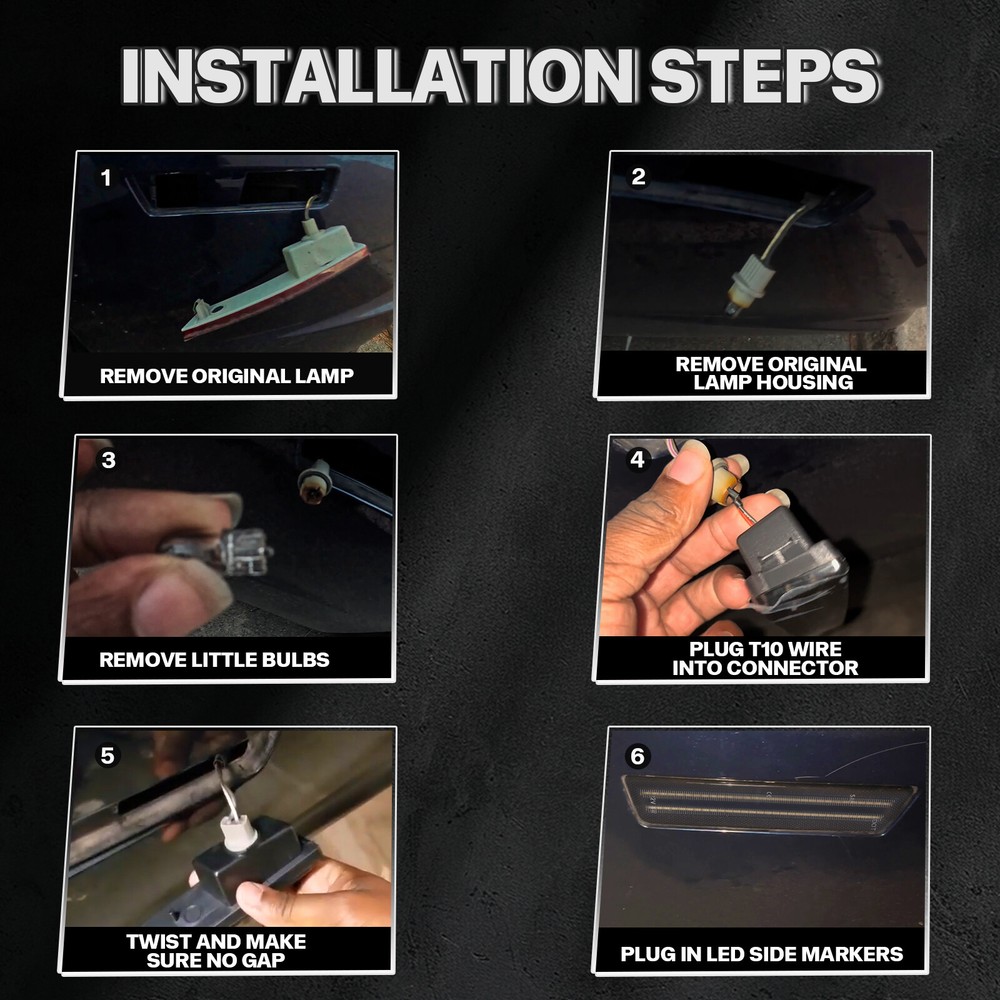 INSTALLATION STEPS

1

REMOVE ORIGINAL LAMP

2

REMOVE ORIGINAL LAMP HOUSING

3

REMOVE LITTLE BULBS

4

PLUG T10 WIRE INTO CONNECTOR

5

TWIST AND MAKE SURE NO GAP

6

PLUG IN LED SIDE MARKERS