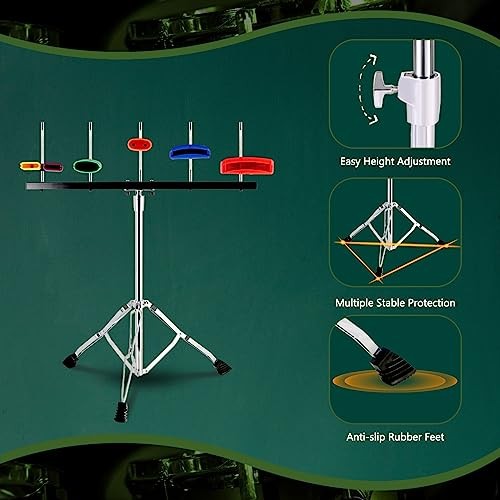 Easy Height Adjustment

Multiple Stable Protection

Anti-slip Rubber Feet