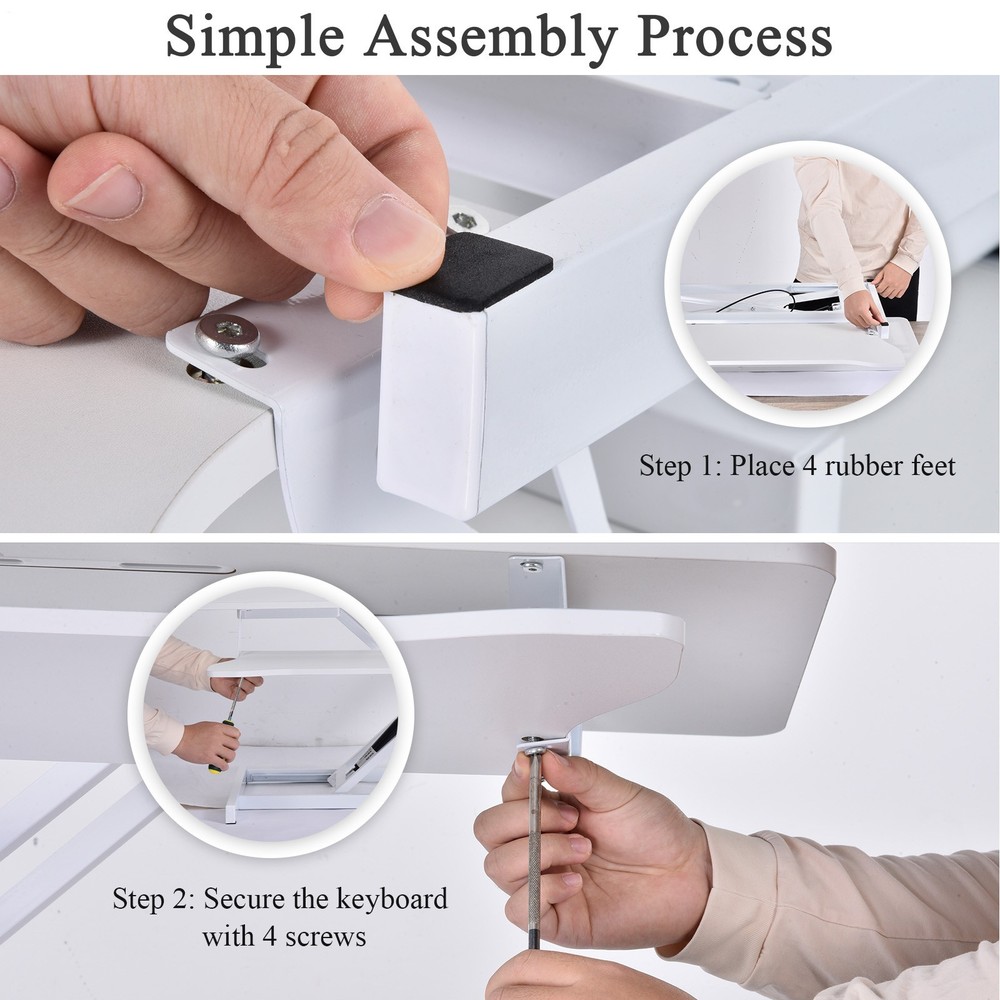 Simple Assembly Process

Step 1: Place 4 rubber feet

Step 2: Secure the keyboard with 4 screws