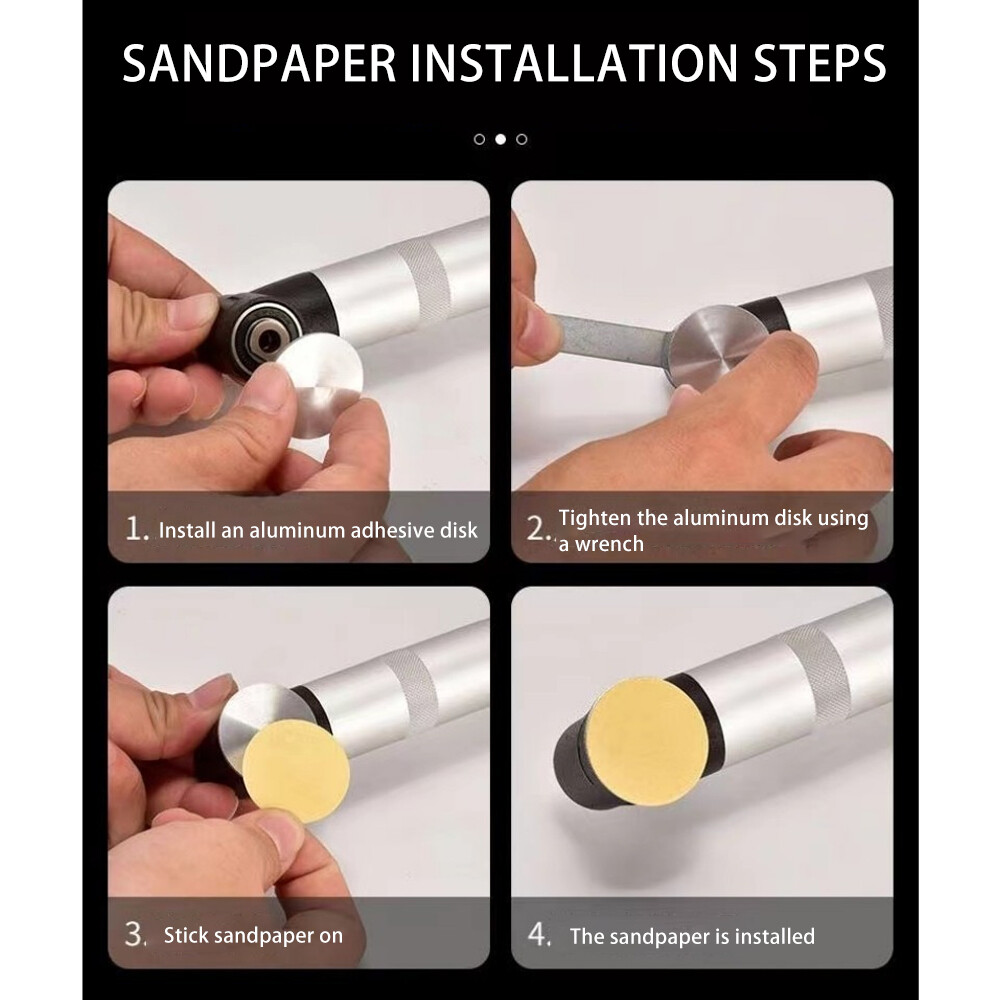 SANDPAPER INSTALLATION STEPS

1. Install an aluminum adhesive disk

2. Tighten the aluminum disk using a wrench

3. Stick sandpaper on

4. The sandpaper is installed