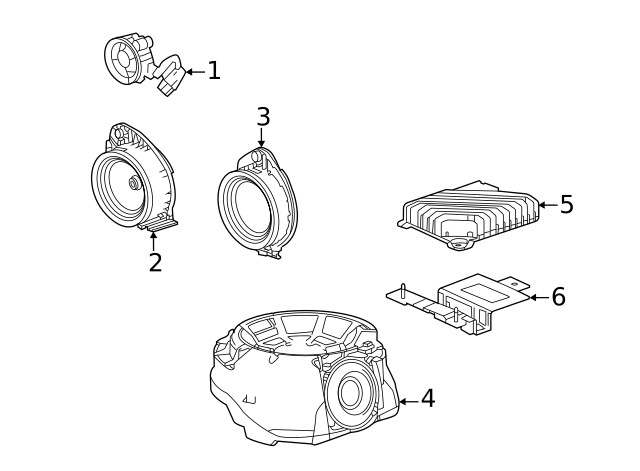 1
3
2
5
6
4