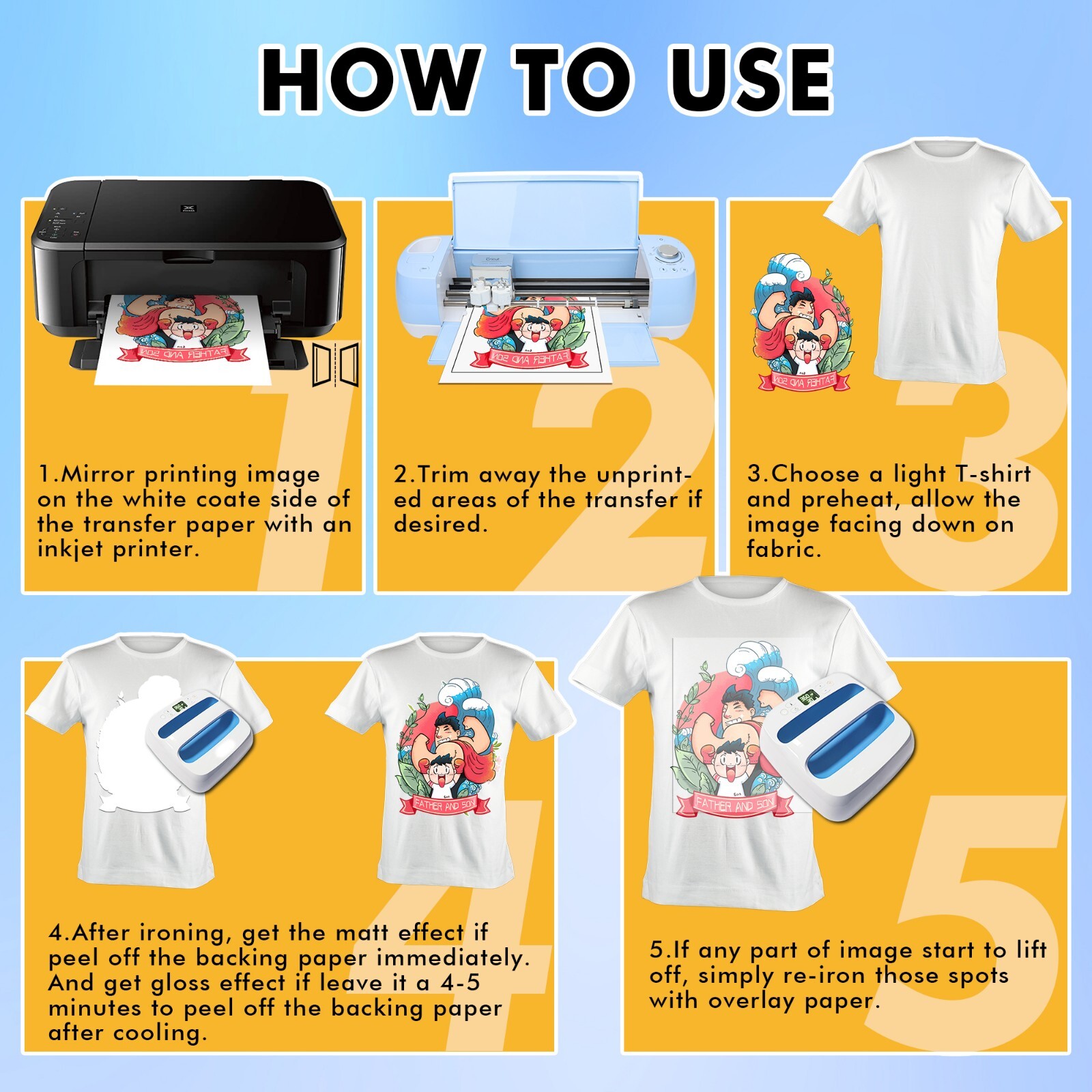 HOW TO USE

1

1.Mirror printing image on the white coate side of the transfer paper with an inkjet printer.

2

2.Trim away the unprinted areas of the transfer if desired.

3

3.Choose a light T-shirt and preheat, allow the image facing down on fabric.

FATHER AND SON

4

4.After ironing, get the matt effect if peel off the backing paper immediately. And get gloss effect if leave it a 4-5 minutes to peel off the backing paper after cooling.

FATHER AND SON

5

5.If any part of image start to lift off, simply re-iron those spots with overlay paper.