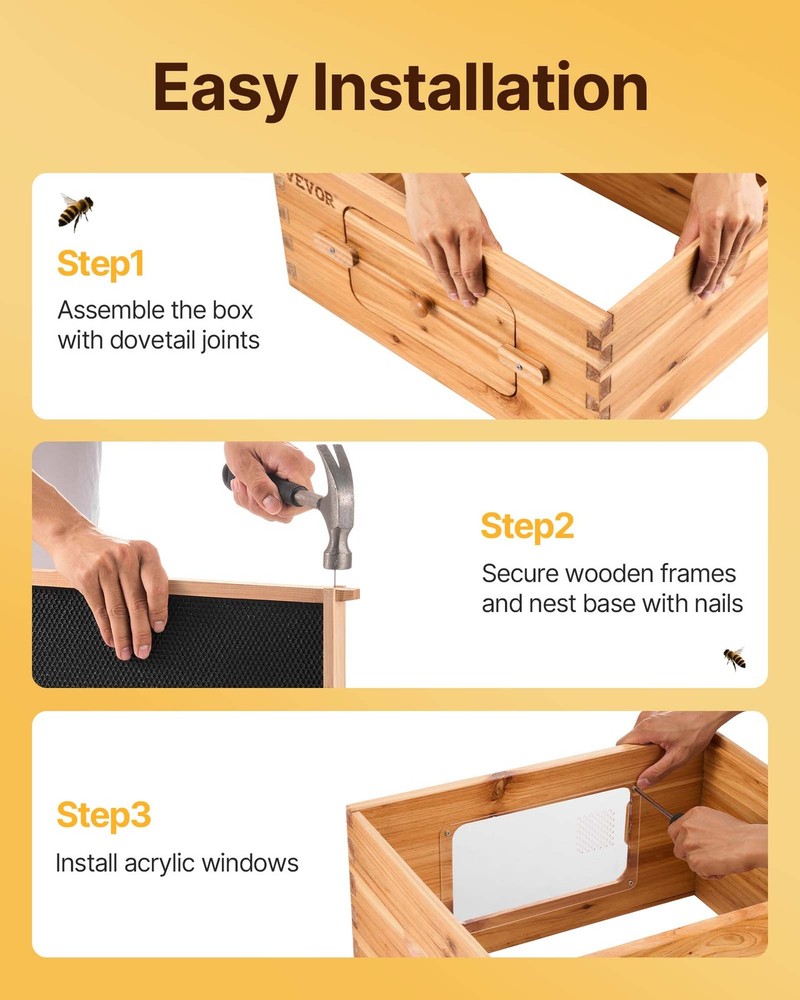 Easy Installation

VEVOR

Step1
Assemble the box with dovetail joints

Step2
Secure wooden frames and nest base with nails

Step3
Install acrylic windows