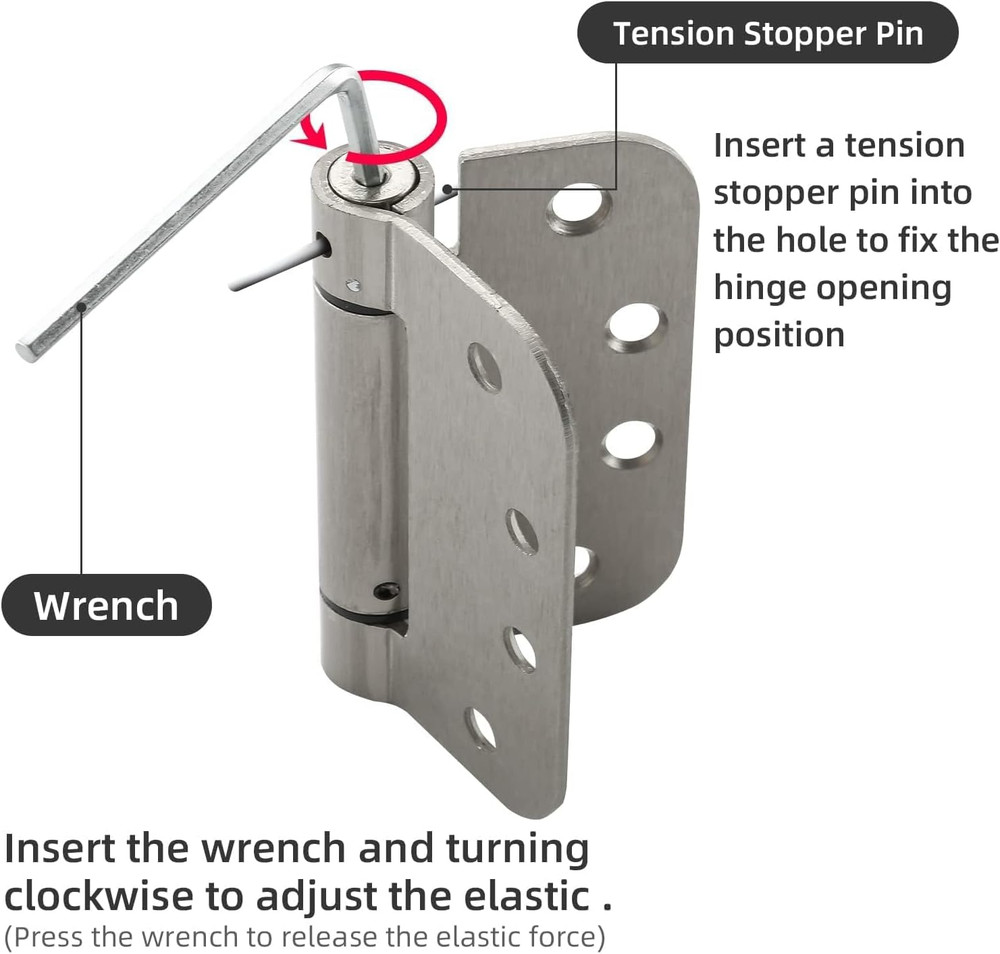 Tension Stopper Pin

Insert a tension stopper pin into the hole to fix the hinge opening position

Wrench

Insert the wrench and turning clockwise to adjust the elastic .
(Press the wrench to release the elastic force)