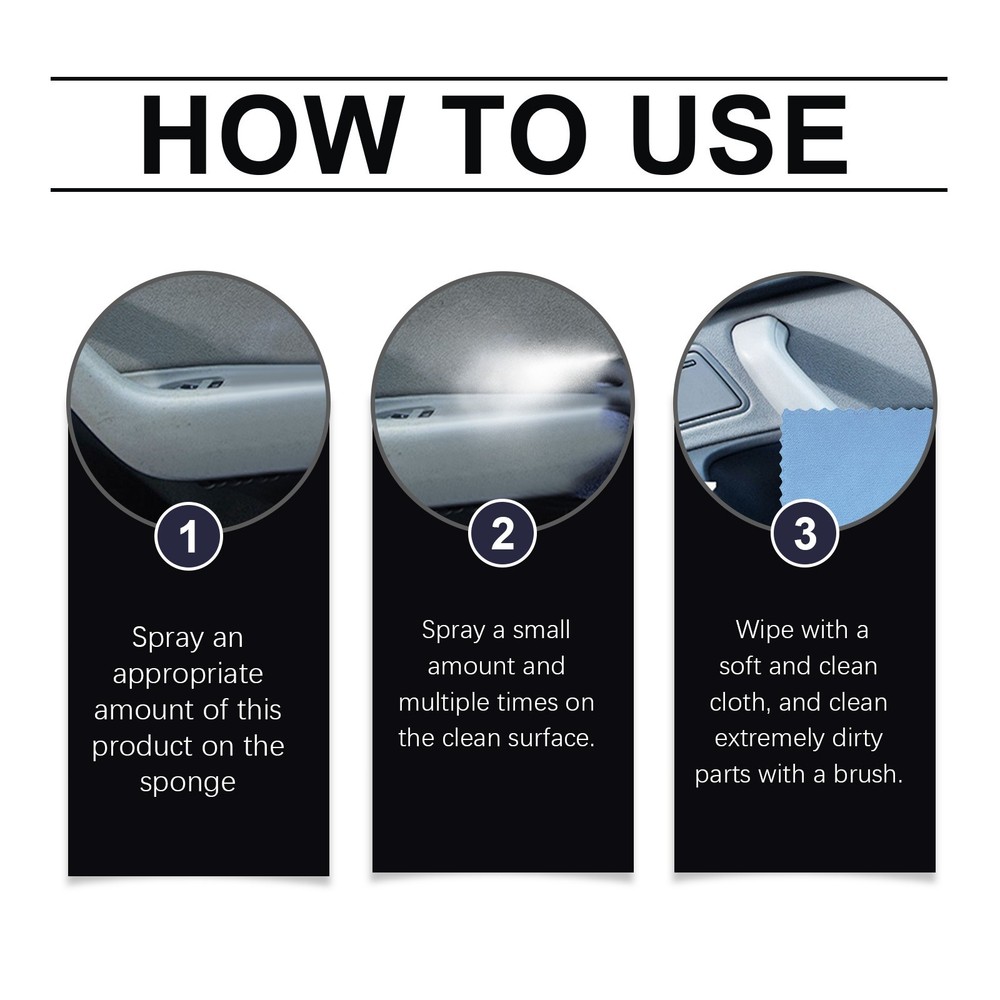 HOW TO USE

1

Spray an appropriate amount of this product on the sponge

2

Spray a small amount and multiple times on the clean surface.

3

Wipe with a soft and clean cloth, and clean extremely dirty parts with a brush.