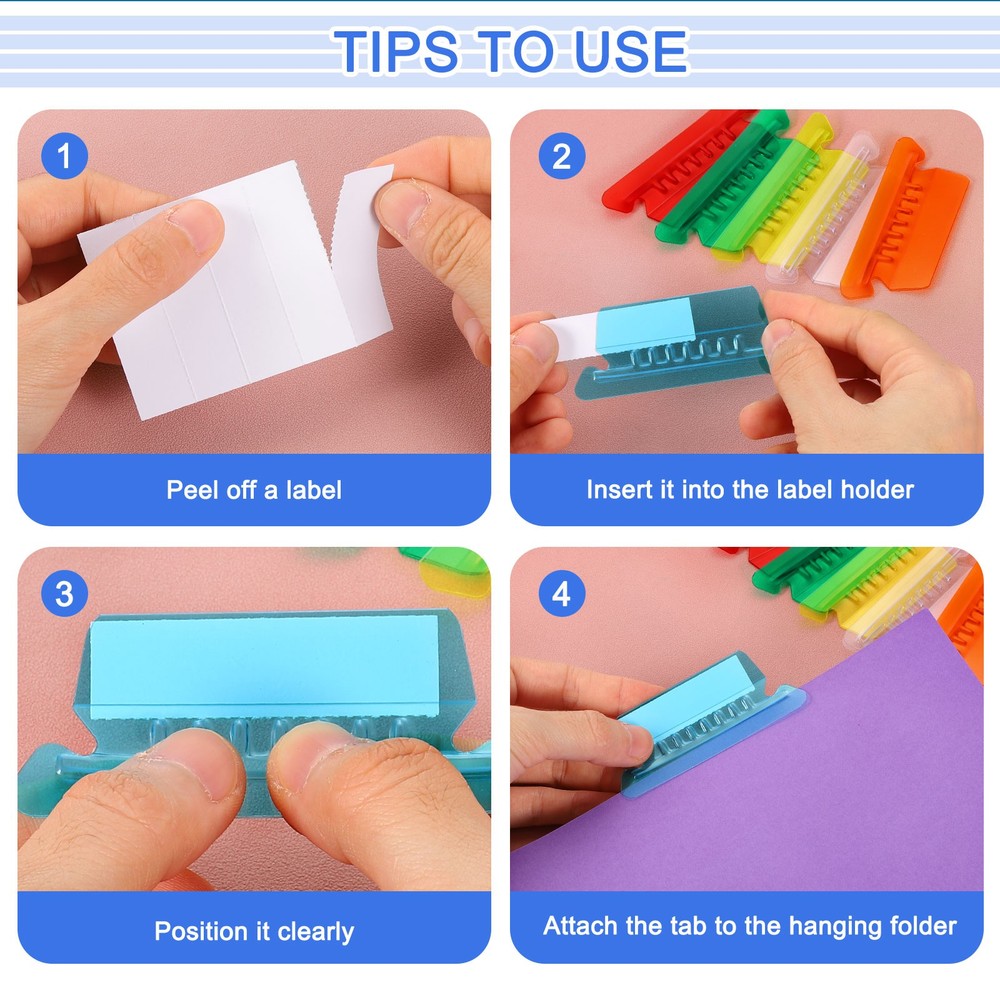 TIPS TO USE

1

Peel off a label

2

Insert it into the label holder

3

Position it clearly

4

Attach the tab to the hanging folder