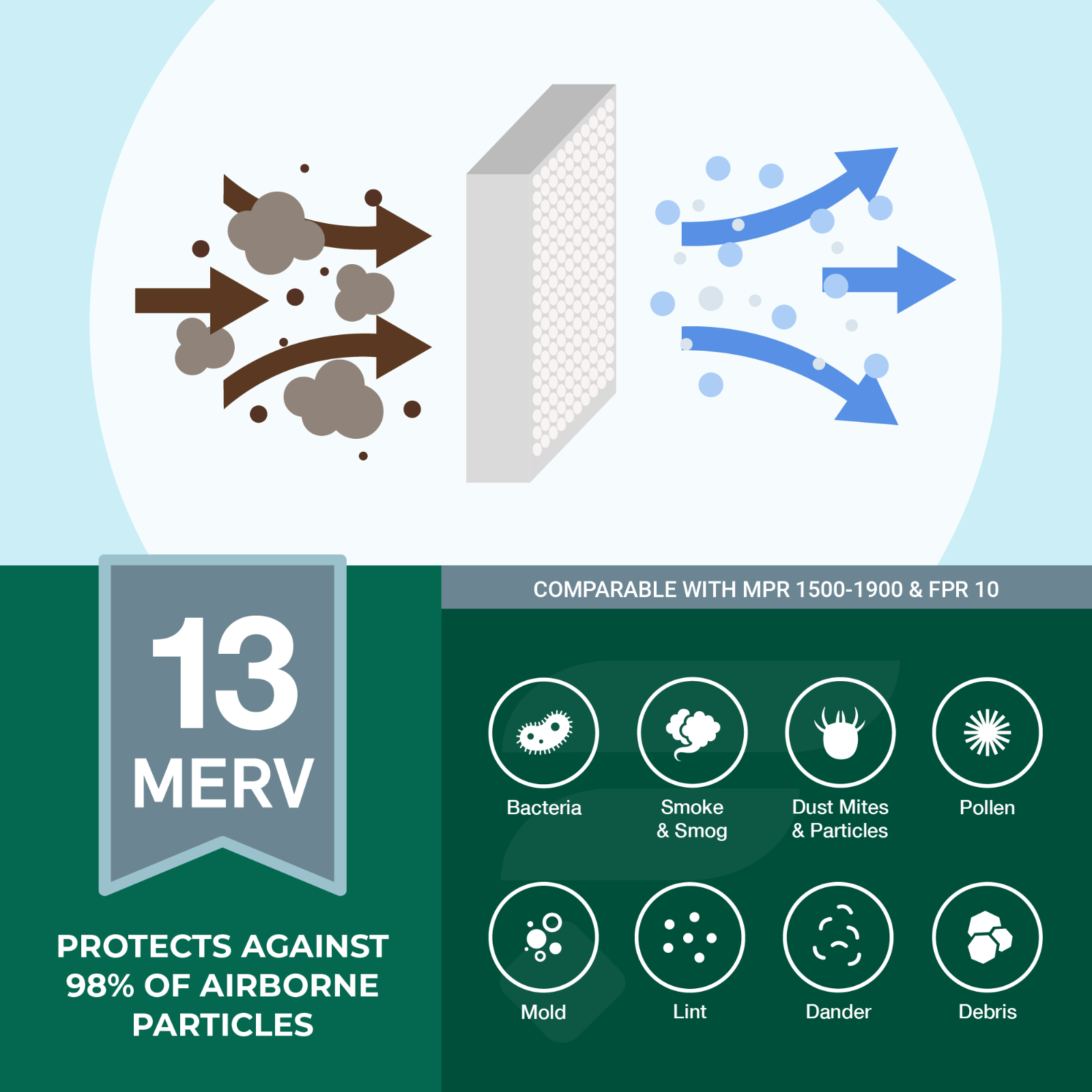 13
MERV

PROTECTS AGAINST 98% OF AIRBORNE PARTICLES

COMPARABLE WITH MPR 1500-1900 & FPR 10

Bacteria

Smoke & Smog

Dust Mites & Particles

Pollen

Mold

Lint

Dander

Debris