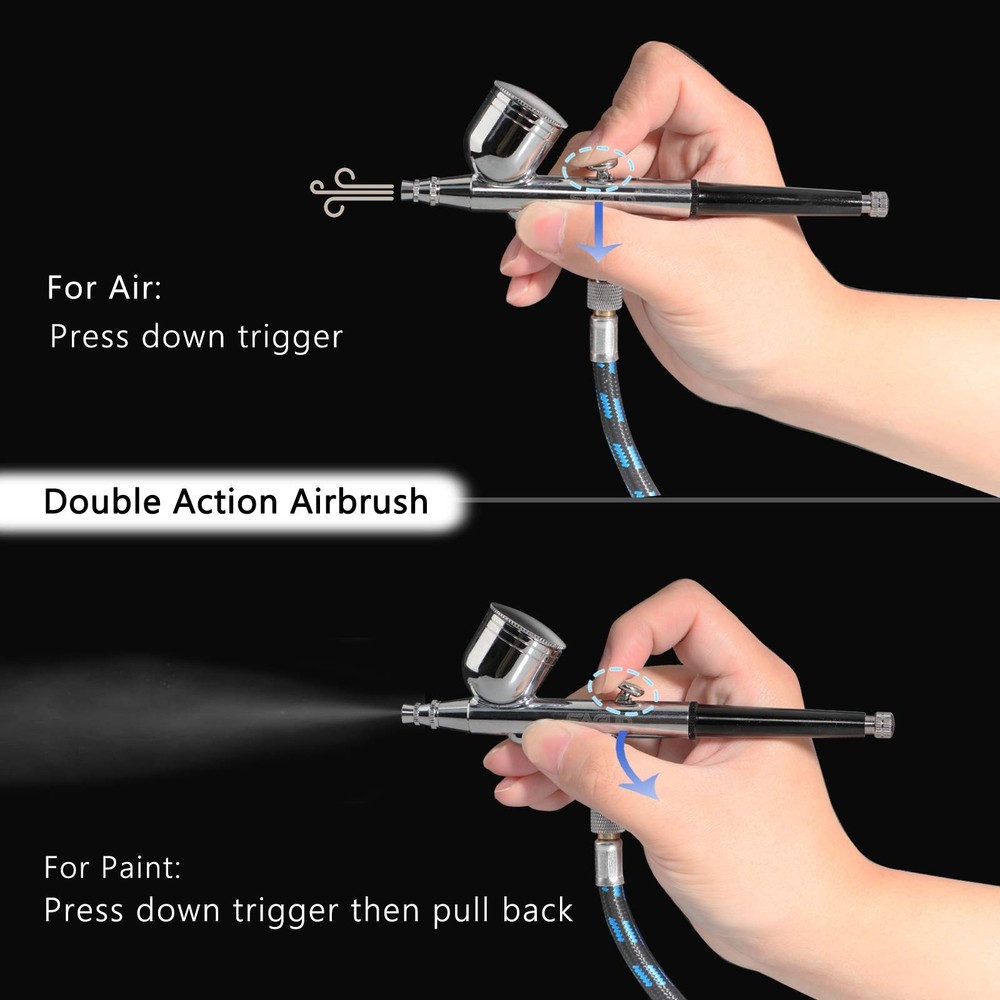 For Air:
Press down trigger

Double Action Airbrush

For Paint:
Press down trigger then pull back