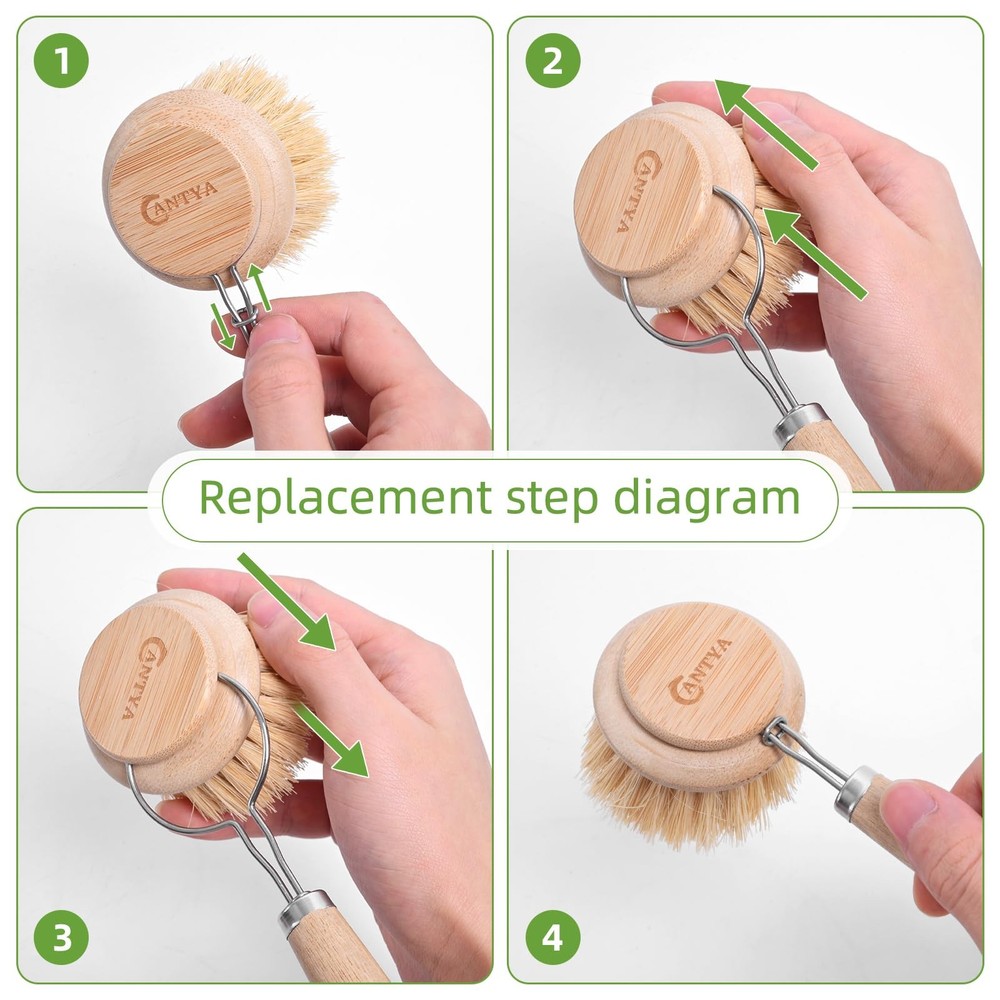 1

CANTYA

2

CANTYA

Replacement step diagram

CANTYA

3

CANTYA

4