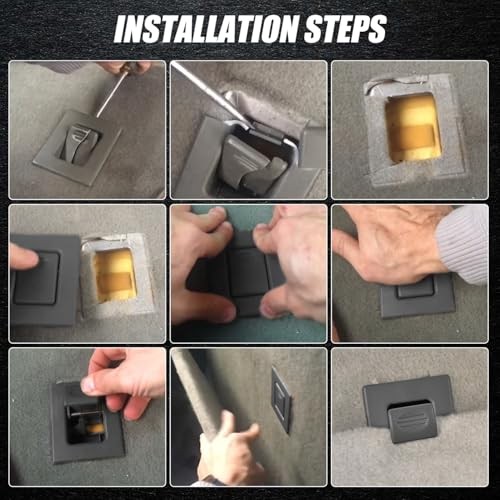 INSTALLATION STEPS