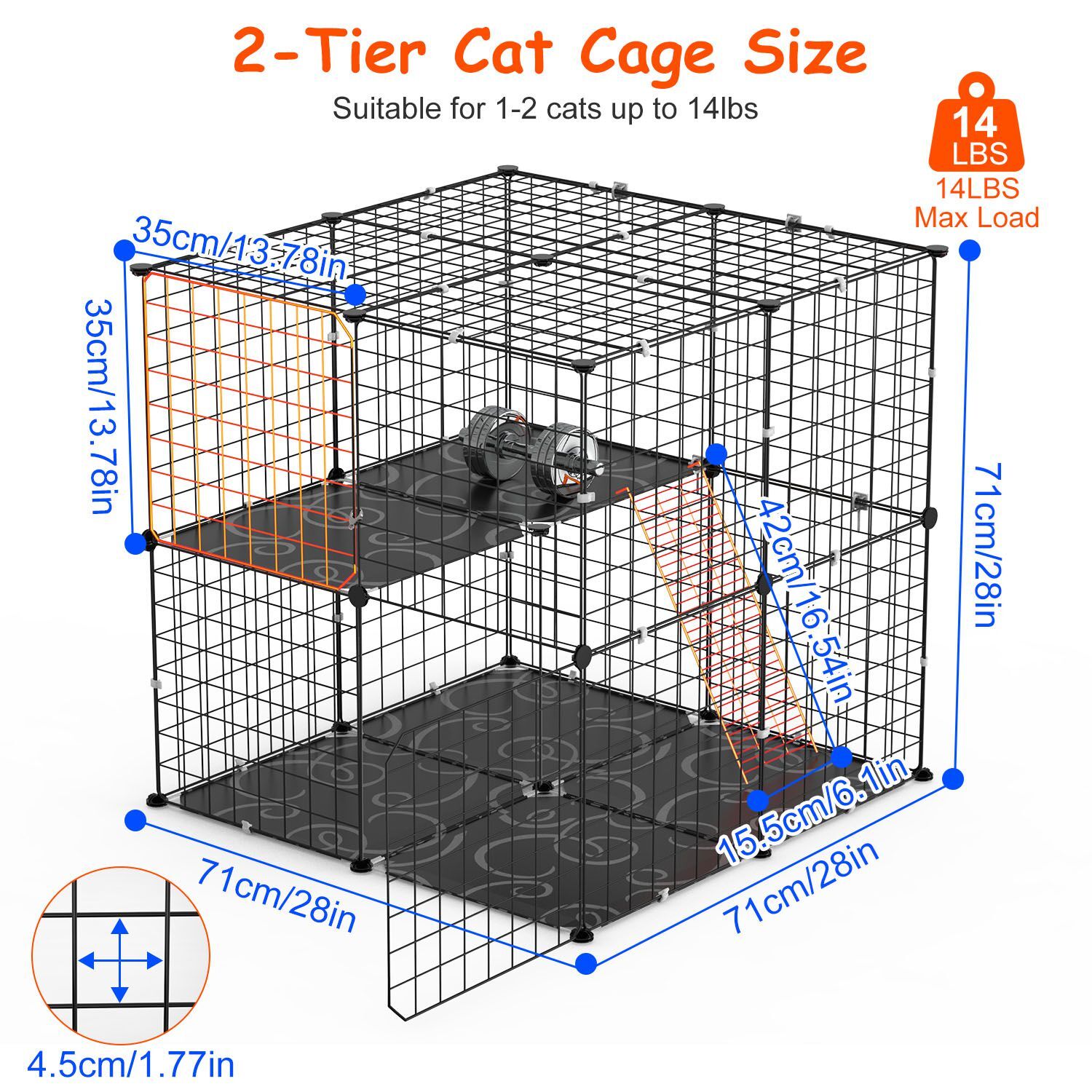 2-Tier Cat Cage Size

Suitable for 1-2 cats up to 14lbs

14 LBS

14LBS Max Load

35cm/13.78in

35cm/13.78in

42cm/16.54in

71cm/28in

15.5cm/6.1in

71cm/28in

71cm/28in

4.5cm/1.77in